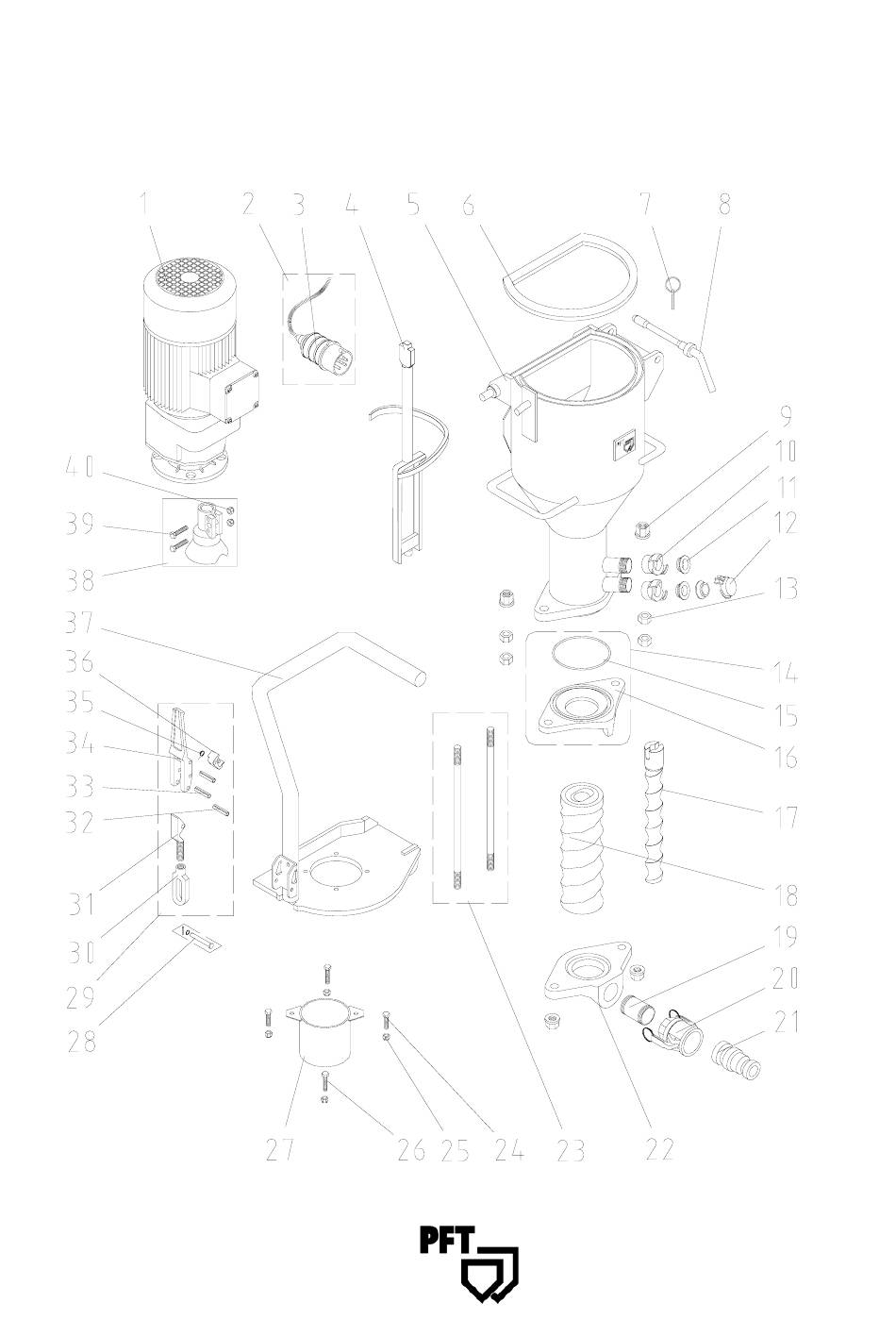 1 2 3 4 5 6 7 8

9
10
11
12
13
14
15
16
17
18
19
20
21

40
39
38
37
36
35
34
33
32
31
30
29
28

27 26 25 24 23 22

PFT