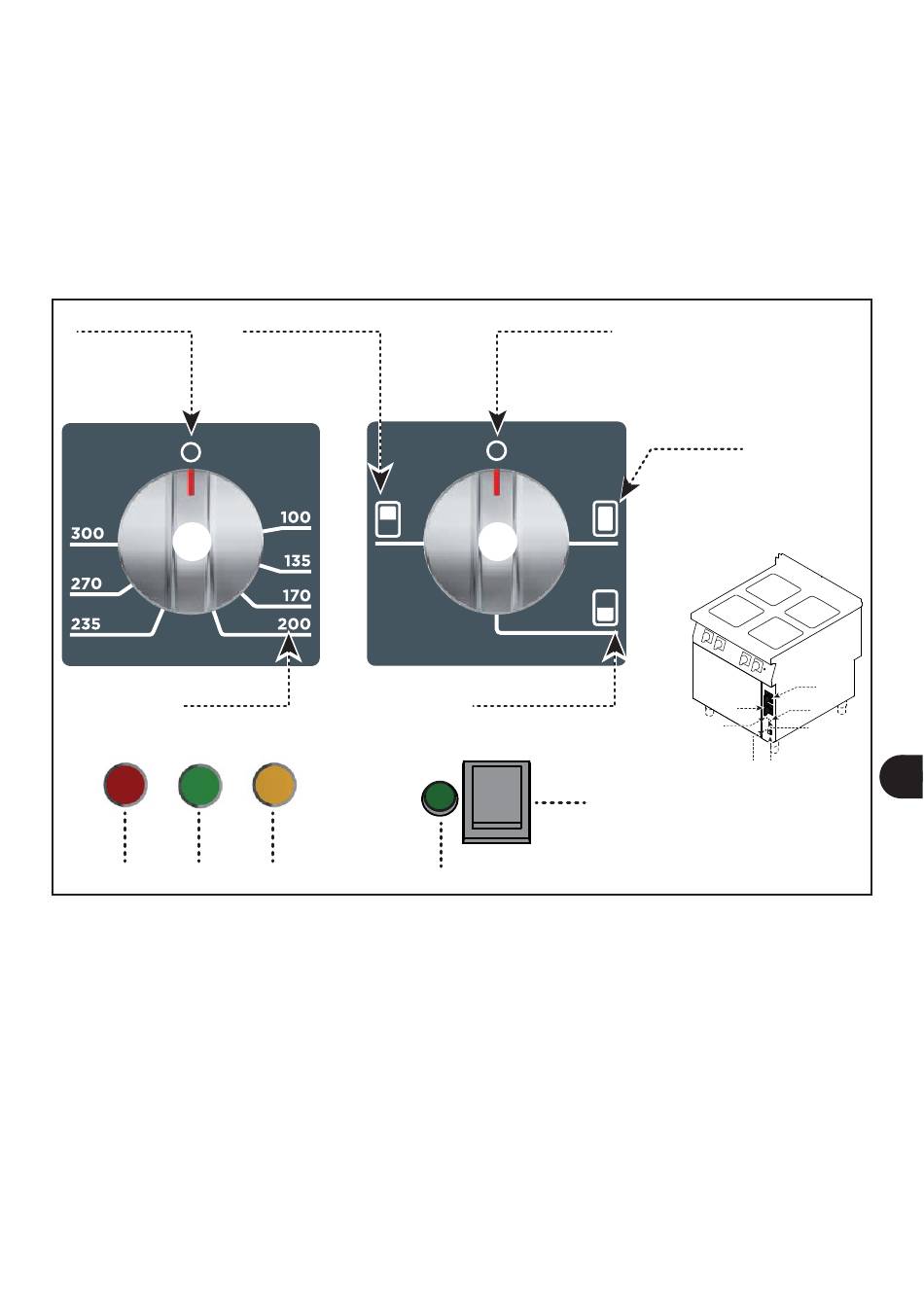 300
270
235
100
135
170
200