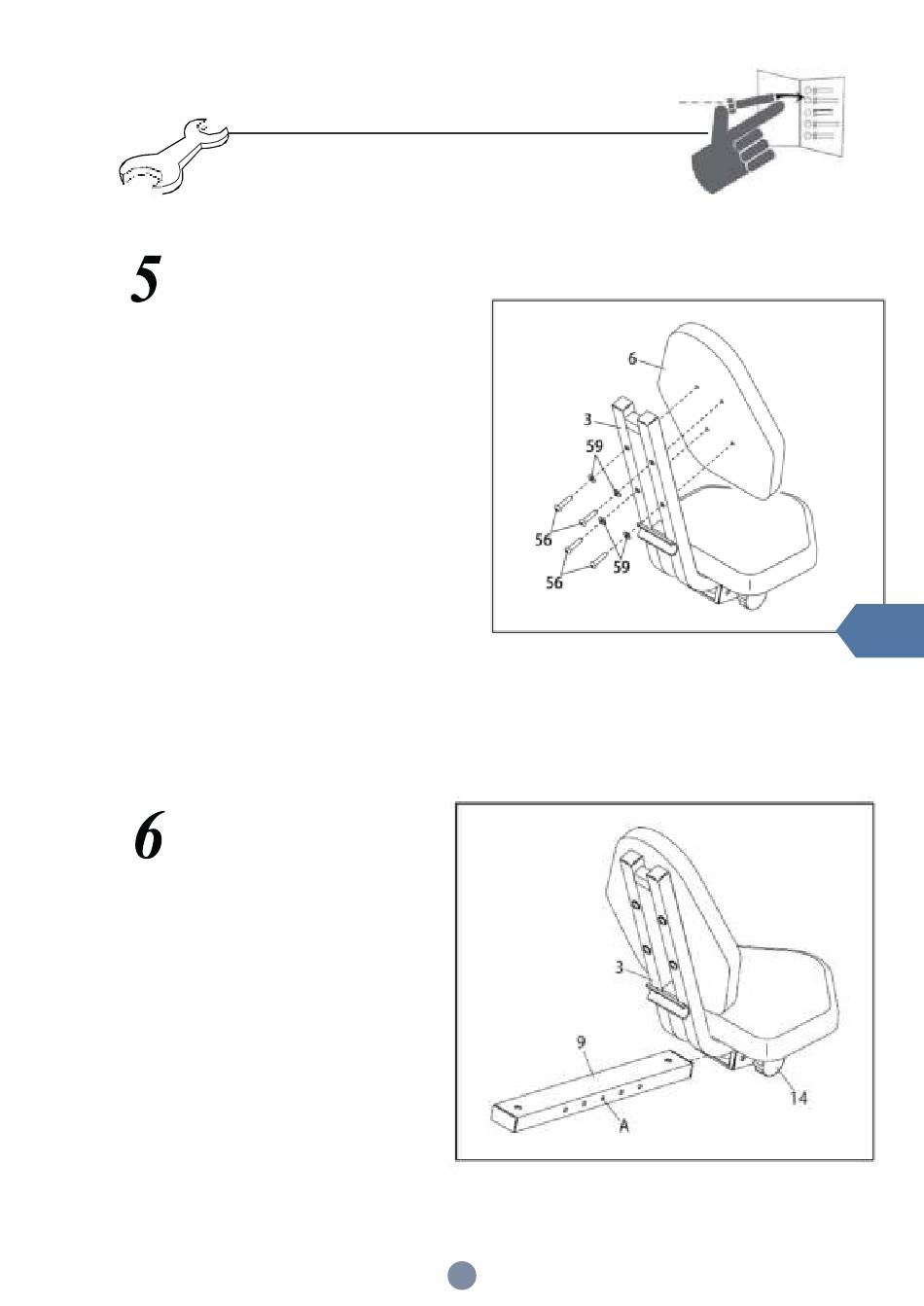 5

6
3
59
56
59
56

6

3
9
A
14