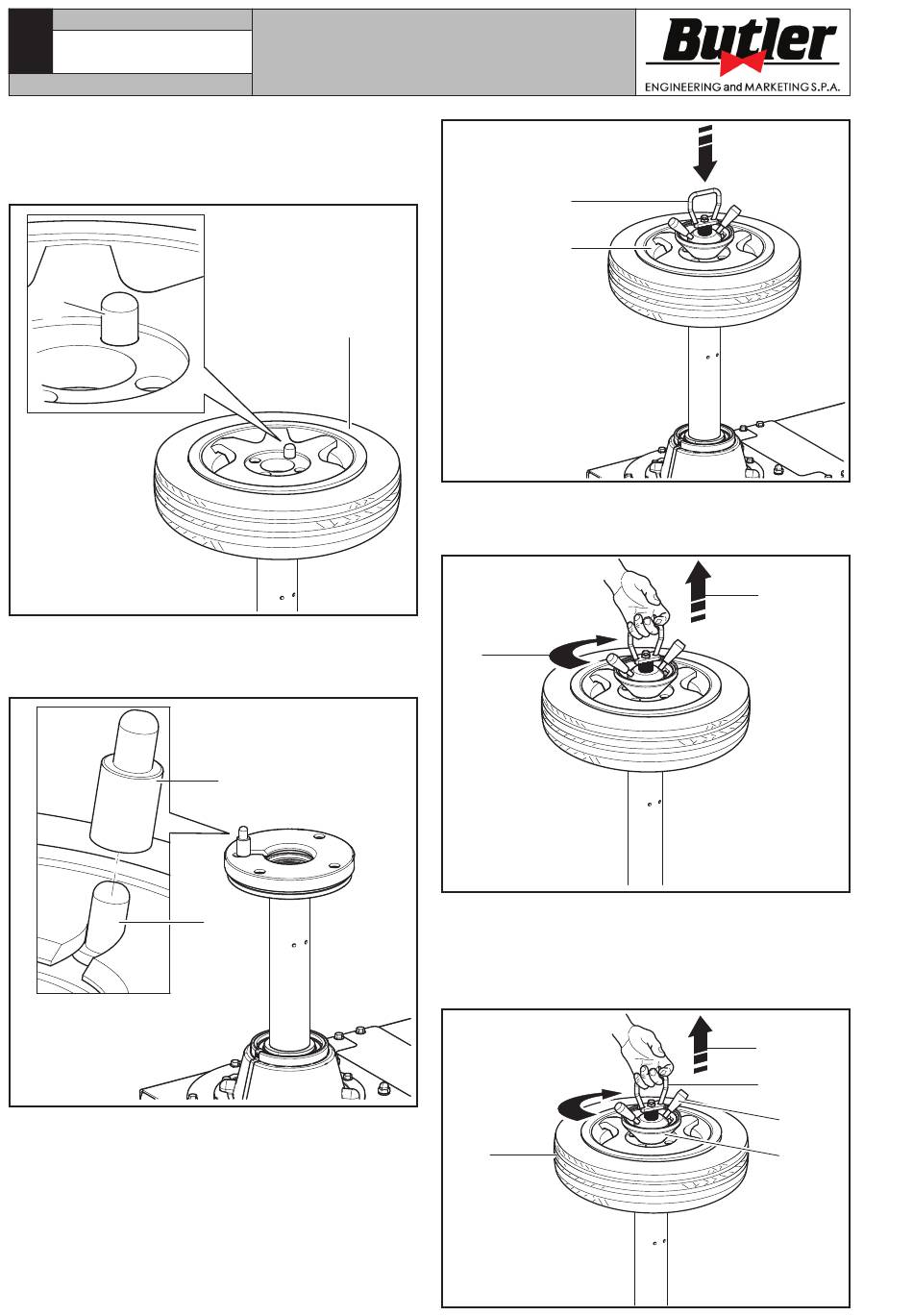 Butler
ENGINEERING and MARKETING S.P.A.