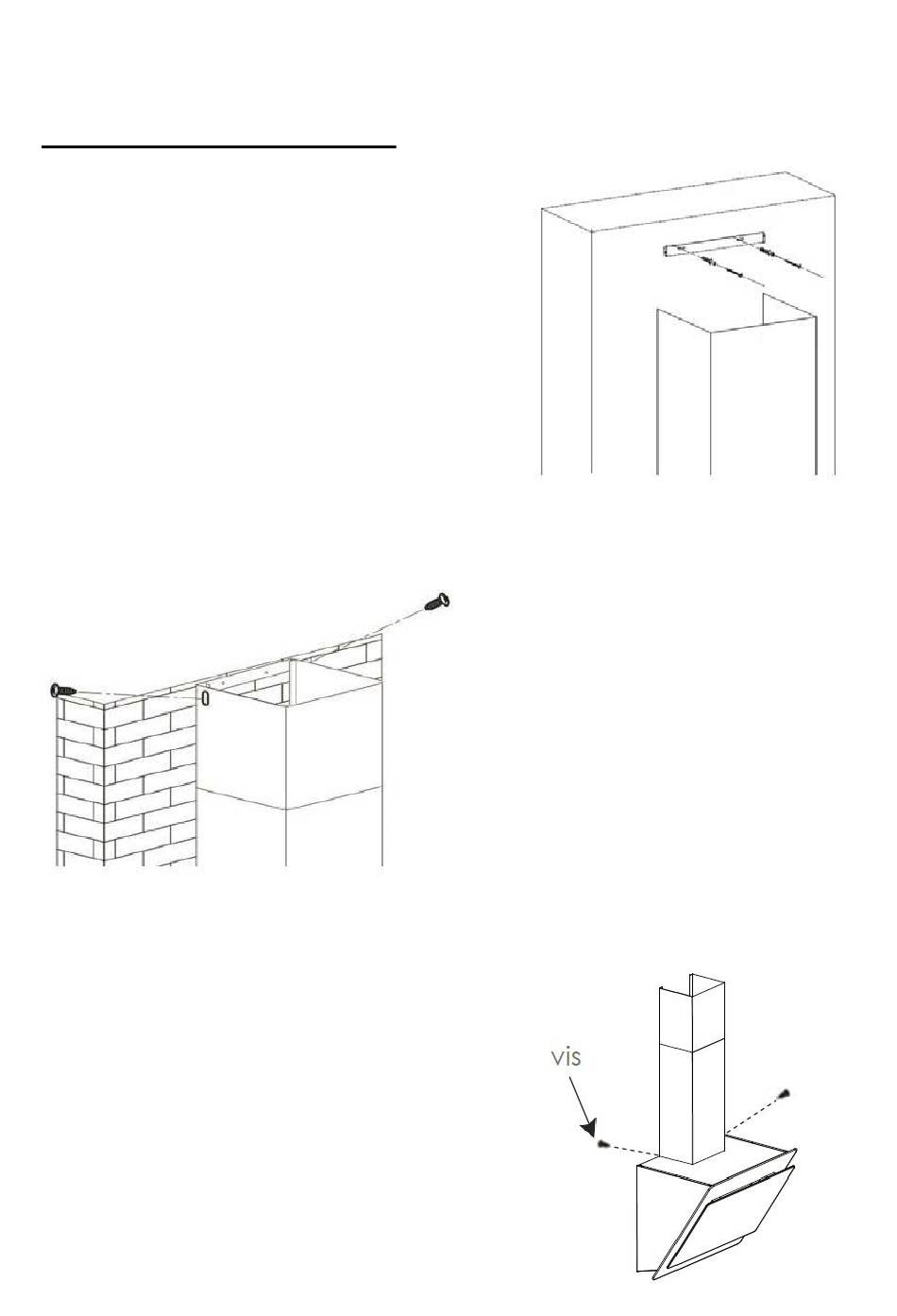 vis