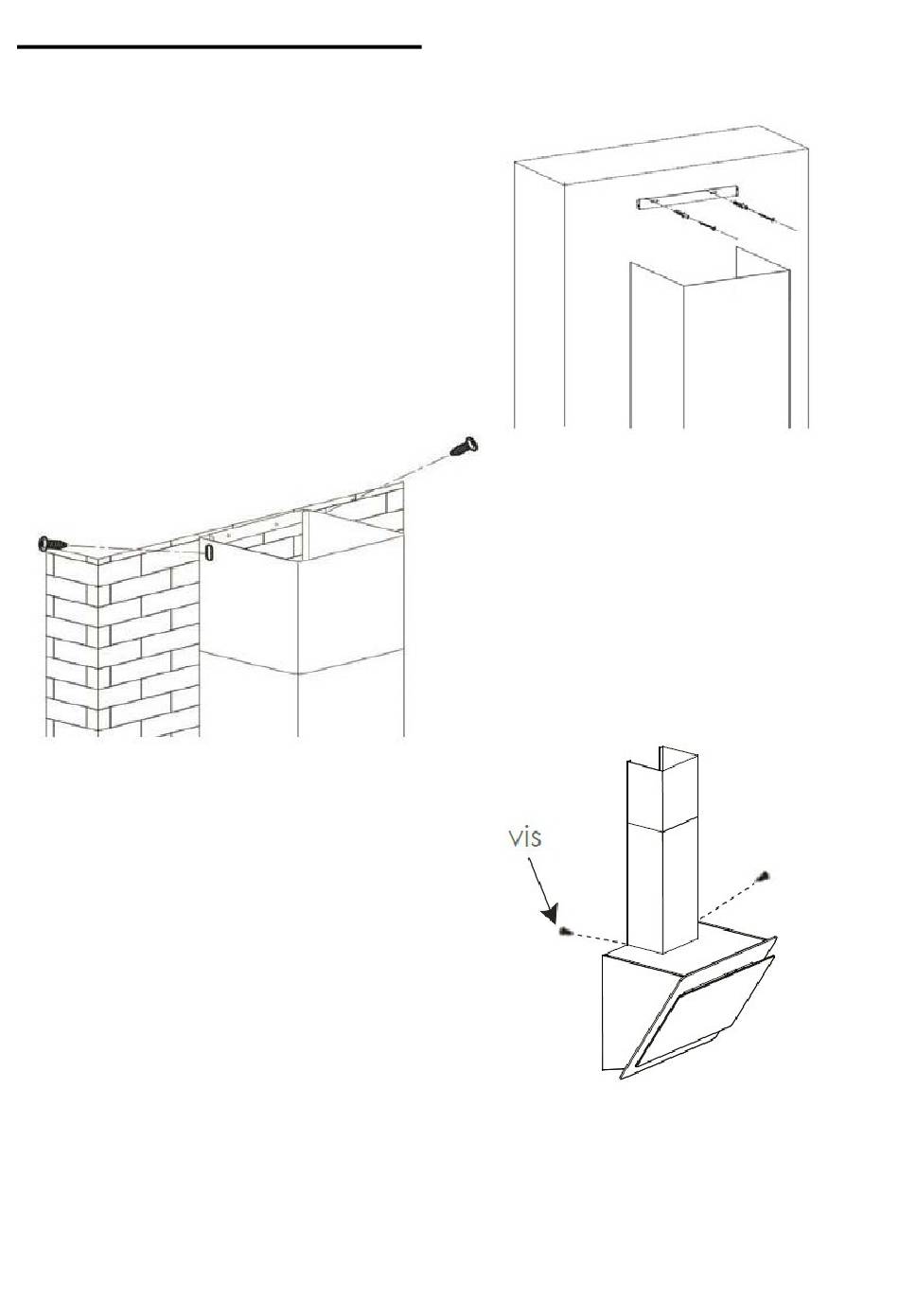 vis