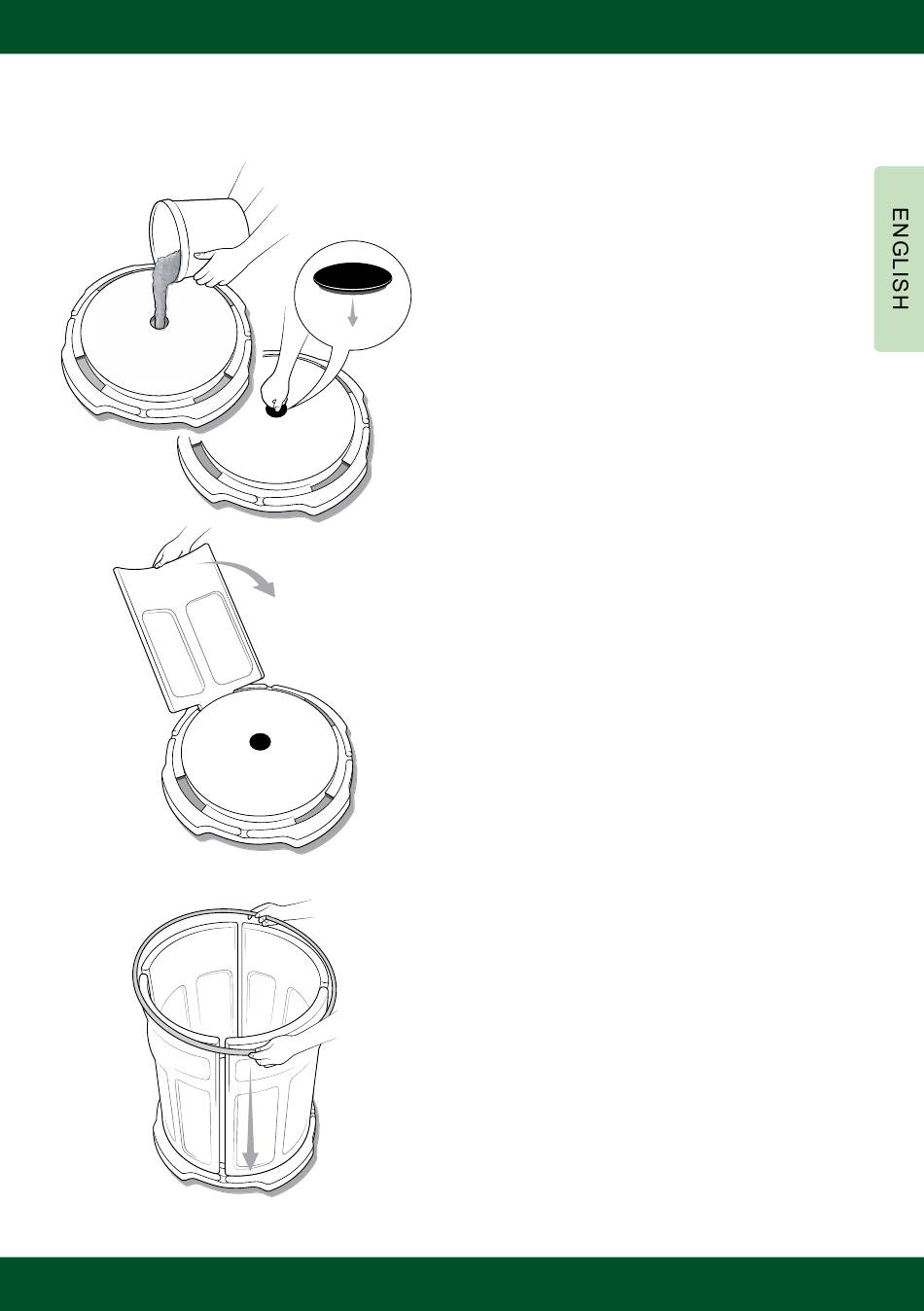 ENGLISH