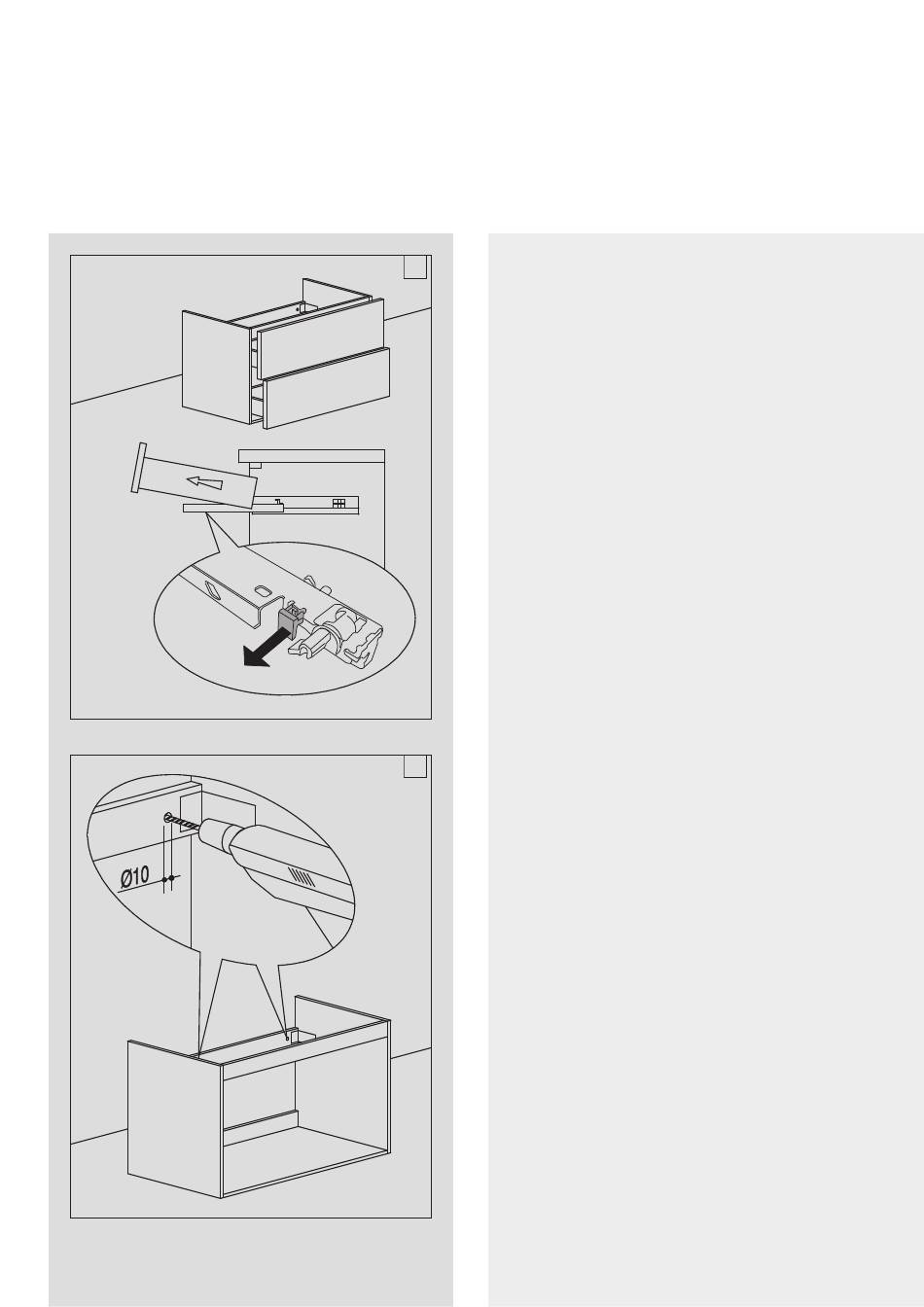 Ø10