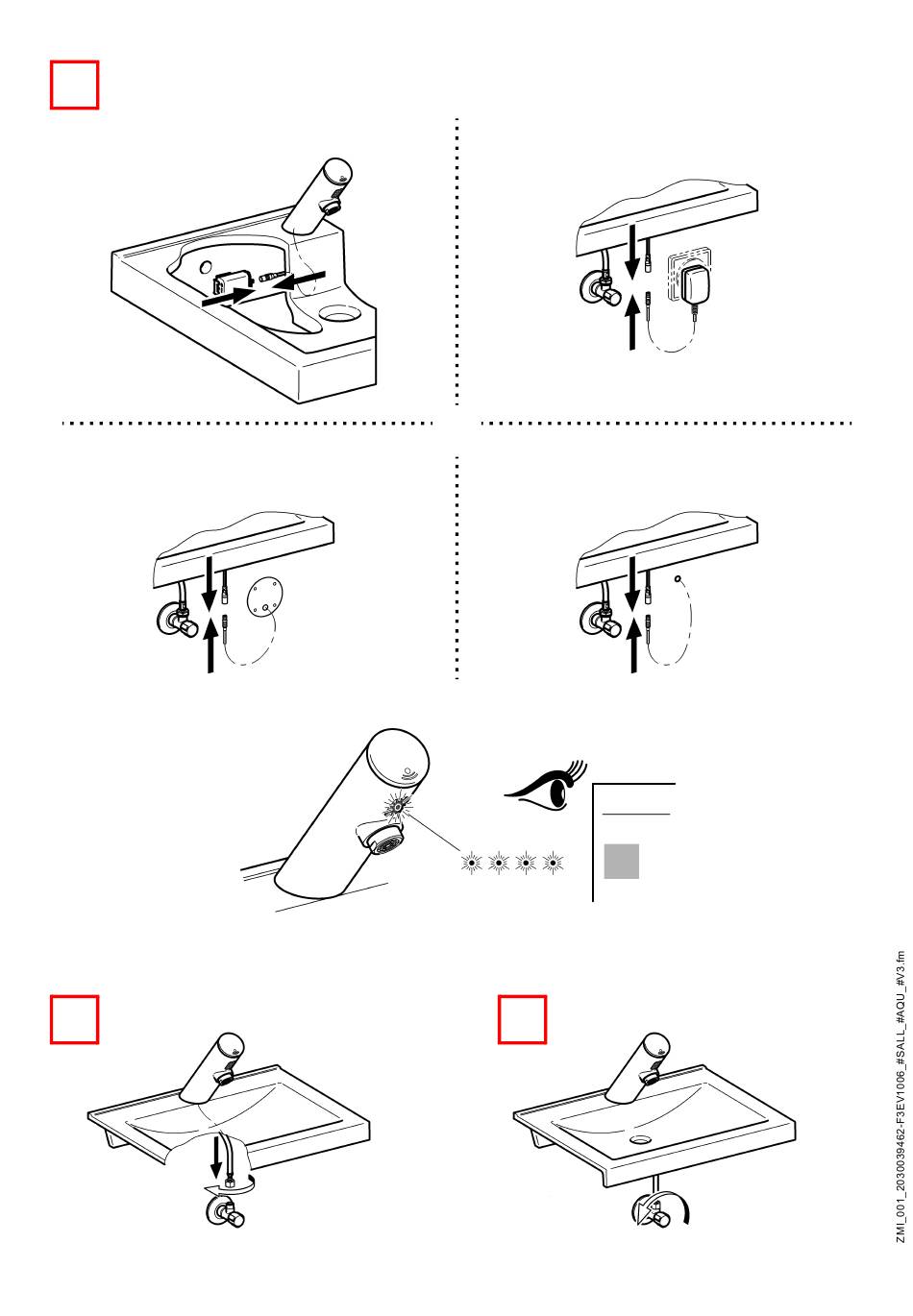 ZMI_001_2030039462-F3EV1006_#SALL_#AQU_#V3.fm