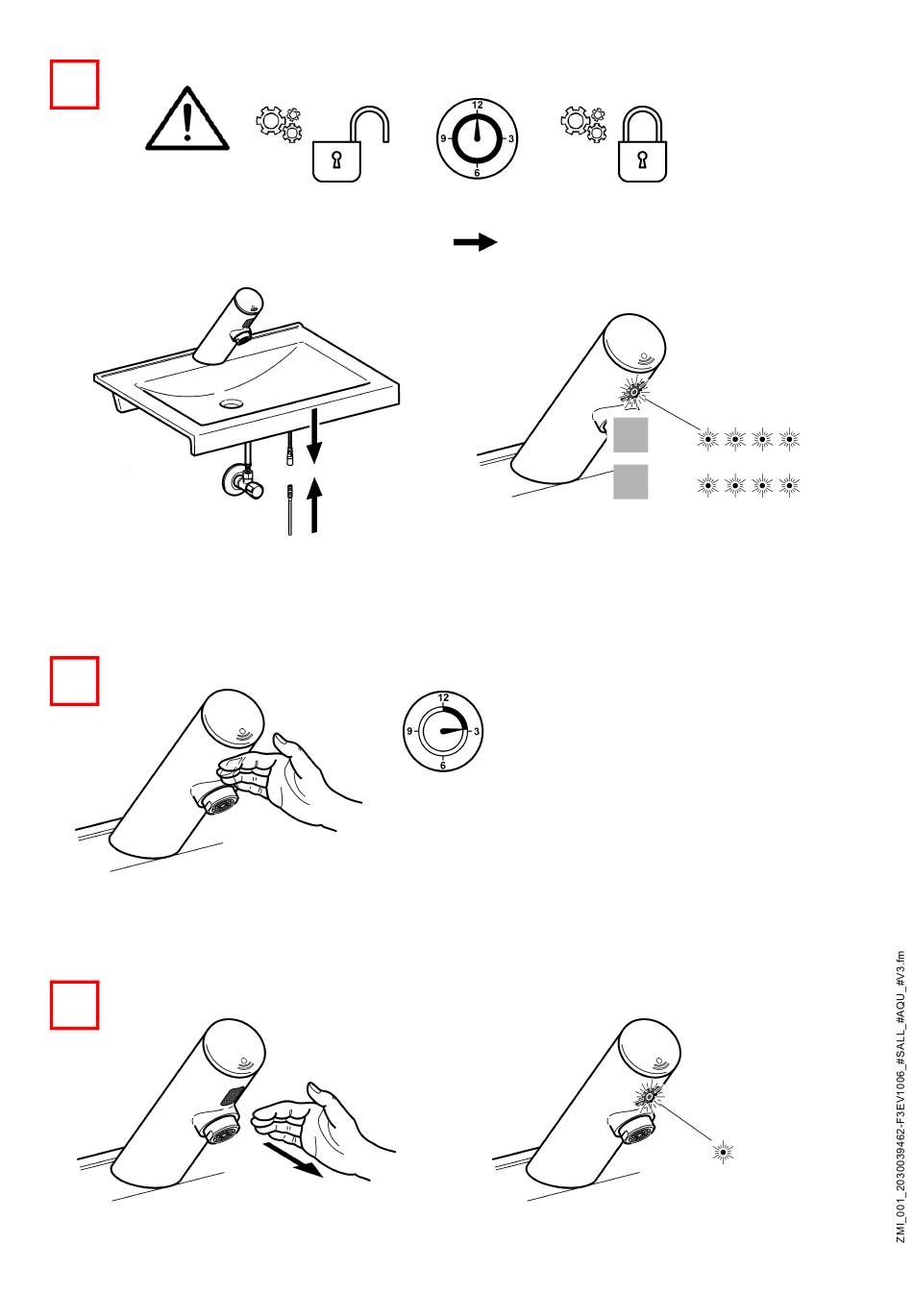 12
9
3
6

12
9
3
6

ZMI_001_2030039462-F3EV1006_#SALL_#AQU_#V3.fm