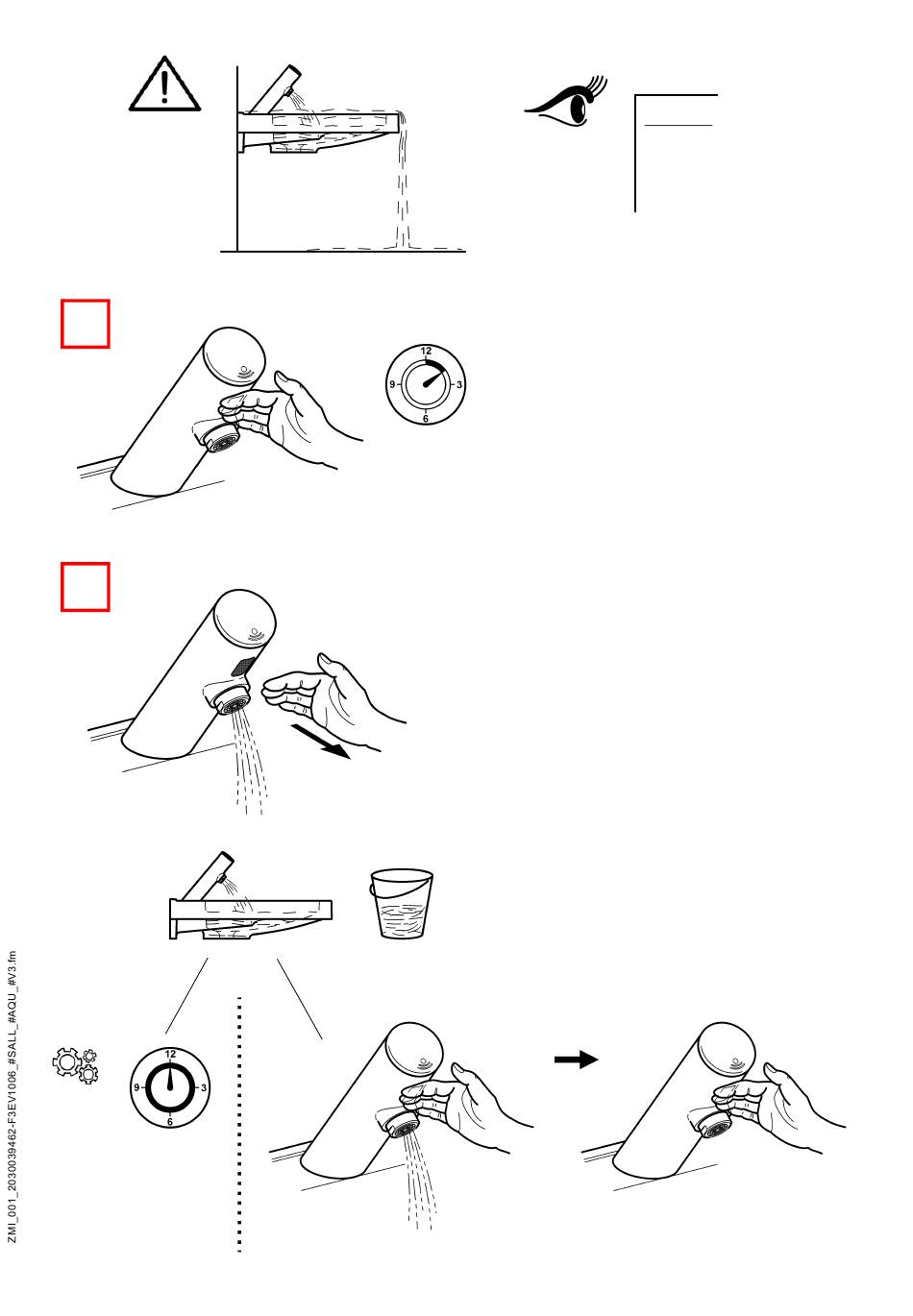 12
9
3
6

12
9
3
6

ZMI_001_2030039462-F3EV1006_#SALL_#AQU_#V3.fm