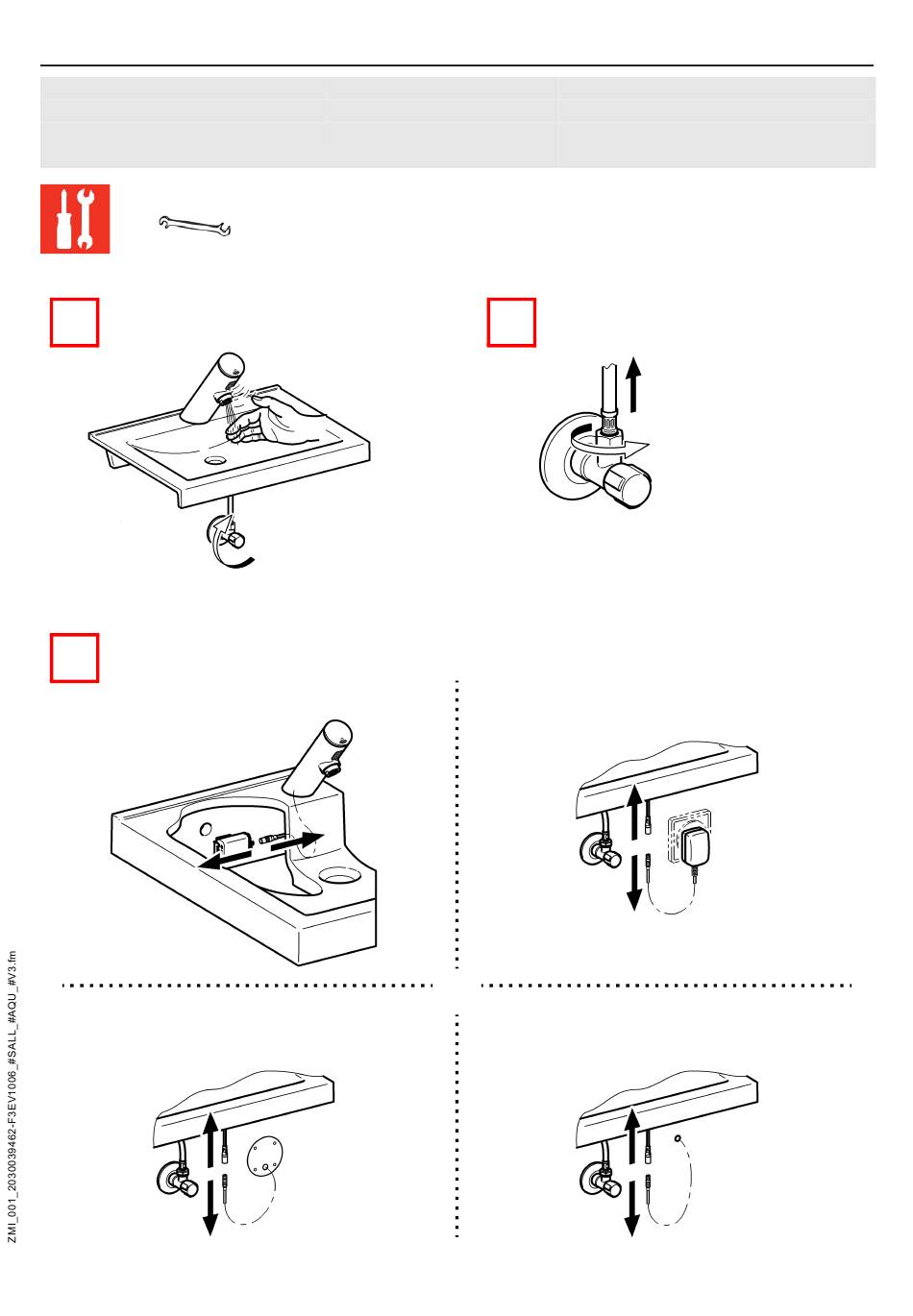 ZMI_001_2030039462-F3EV1006_#SALL_#AQU_#V3.fm