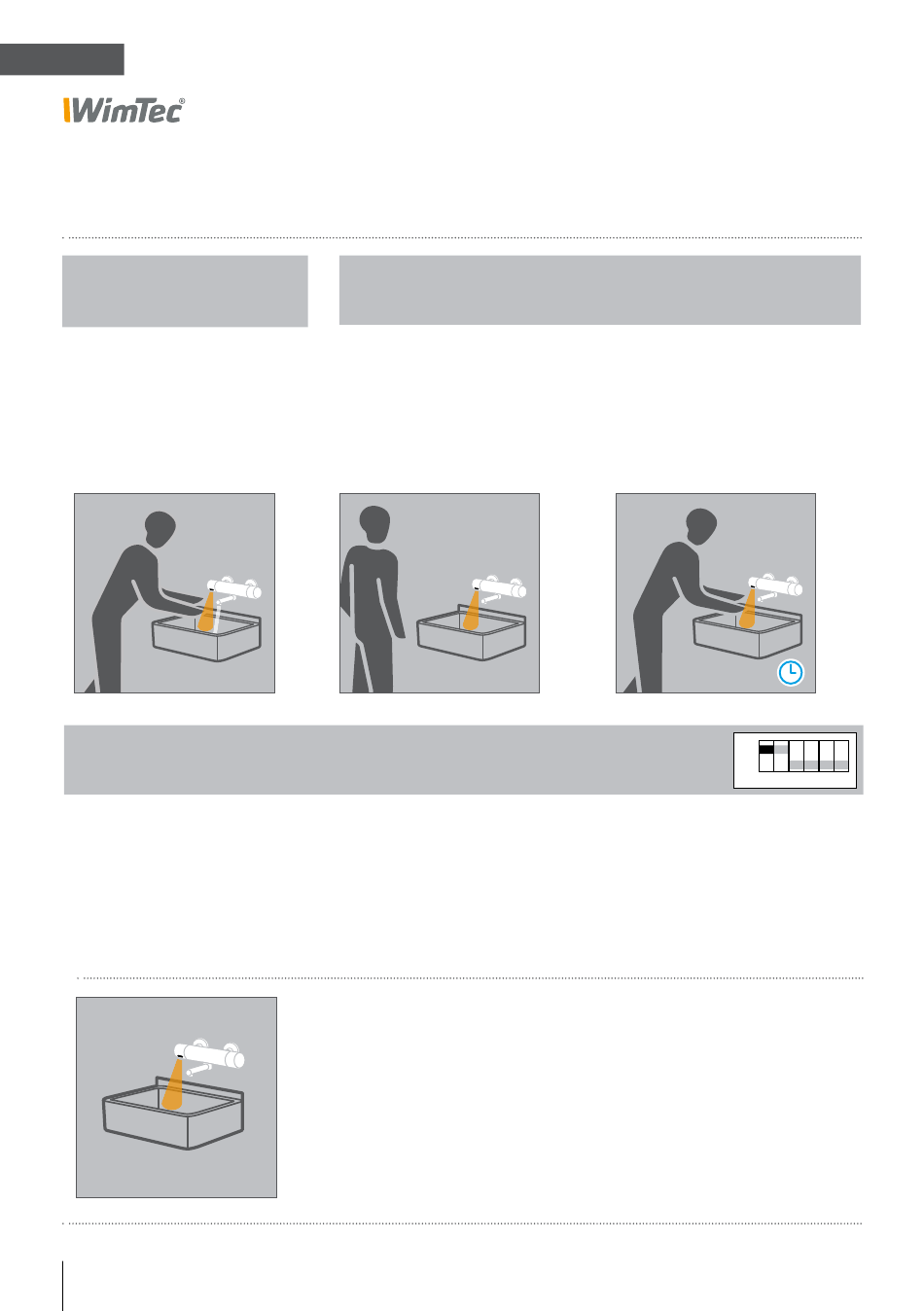 WimTec®