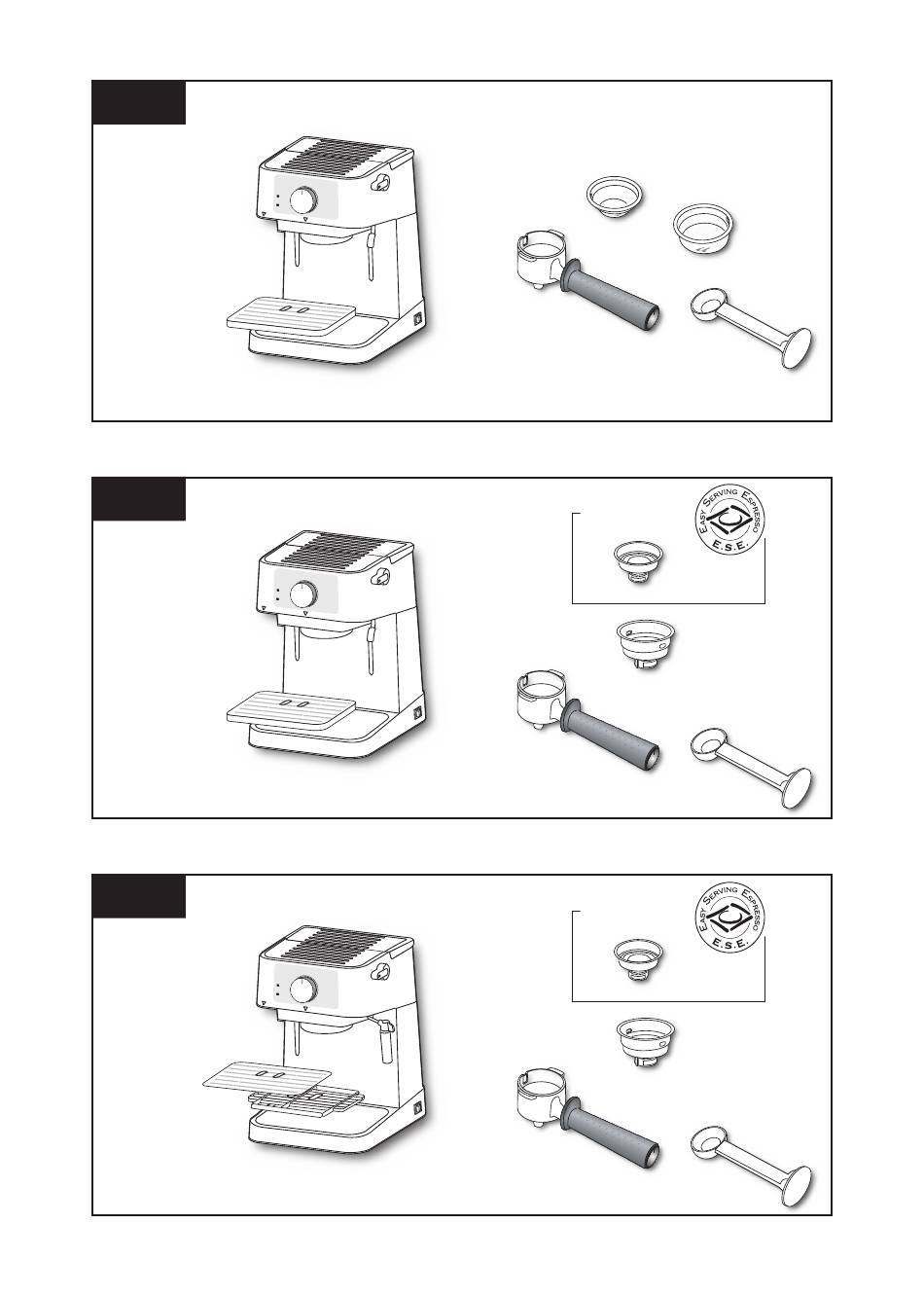 EASY SERVING ESPRESSO
E.S.E.

EASY SERVING ESPRESSO
E.S.E.