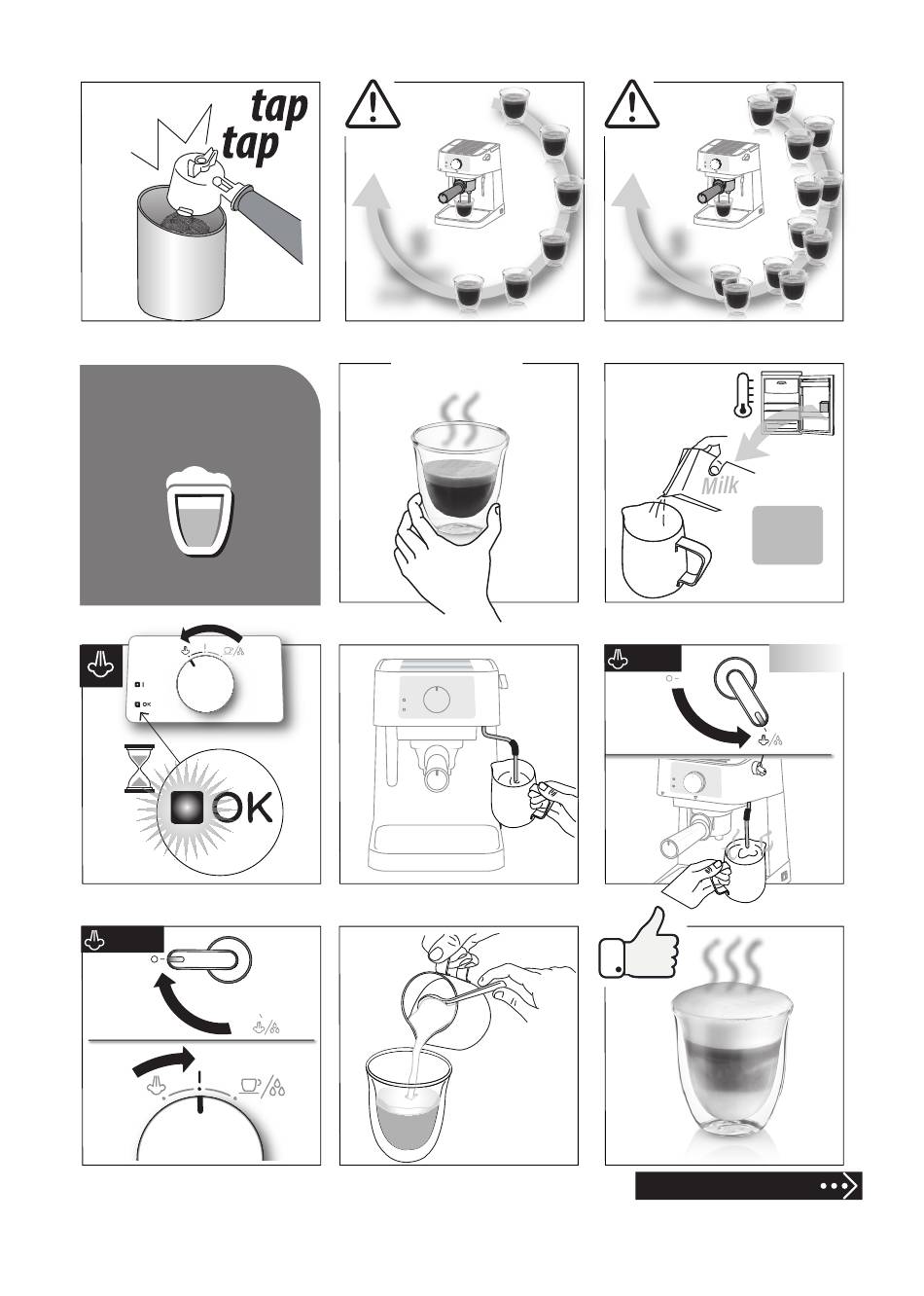 tap
tap

Milk

OK

OK