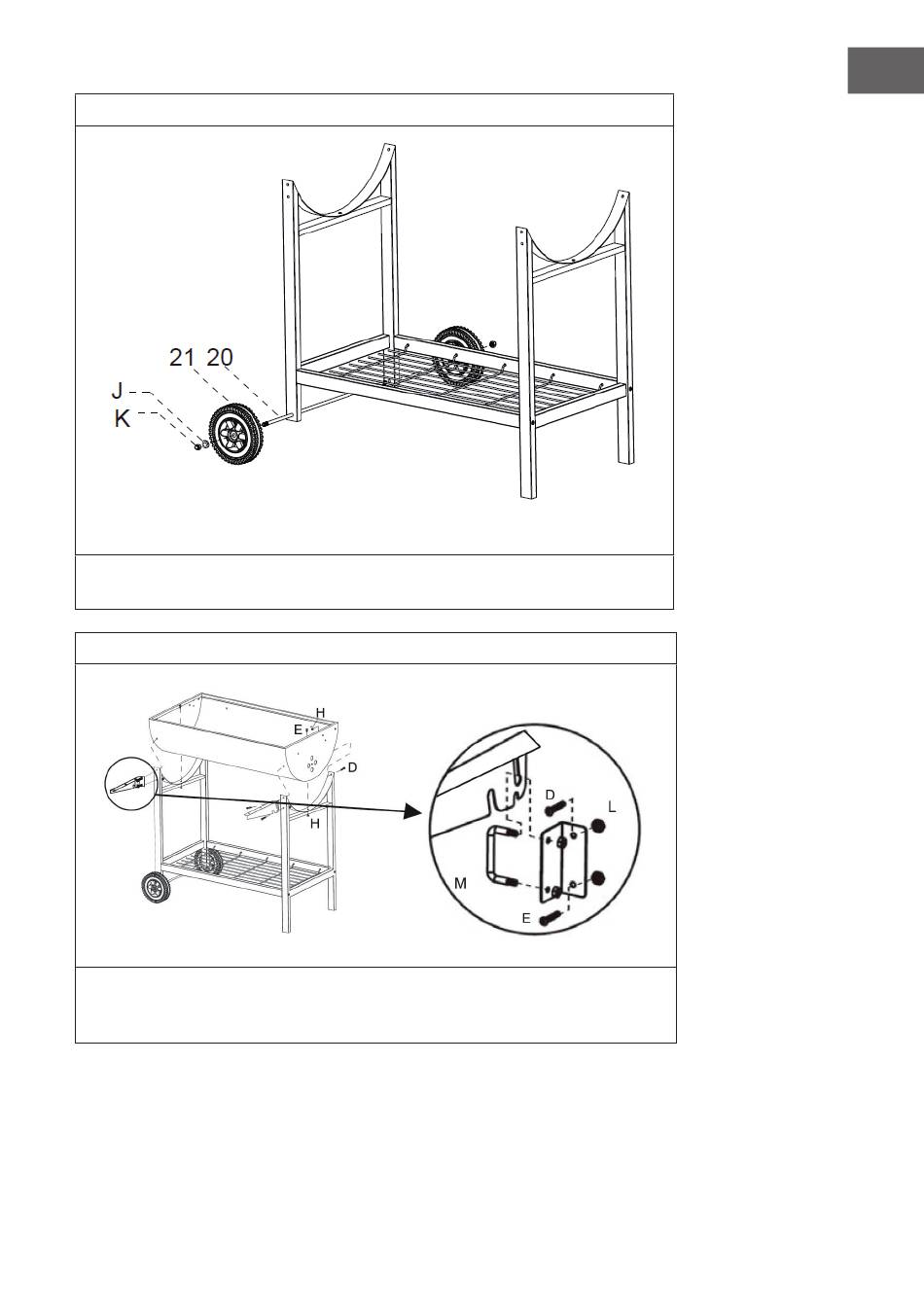 21 20
J
K

H
E
D
H
D
L
M
E