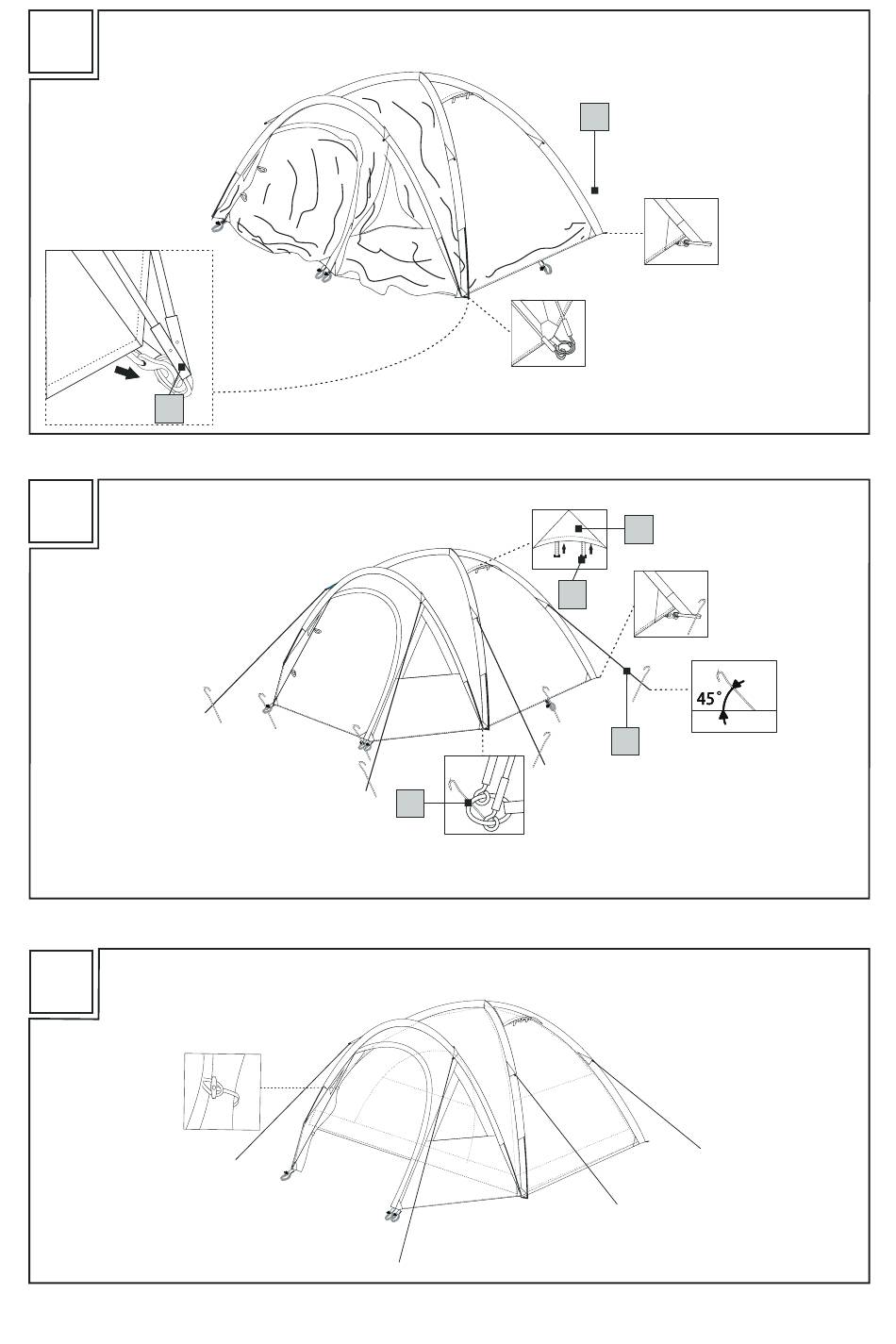 45°