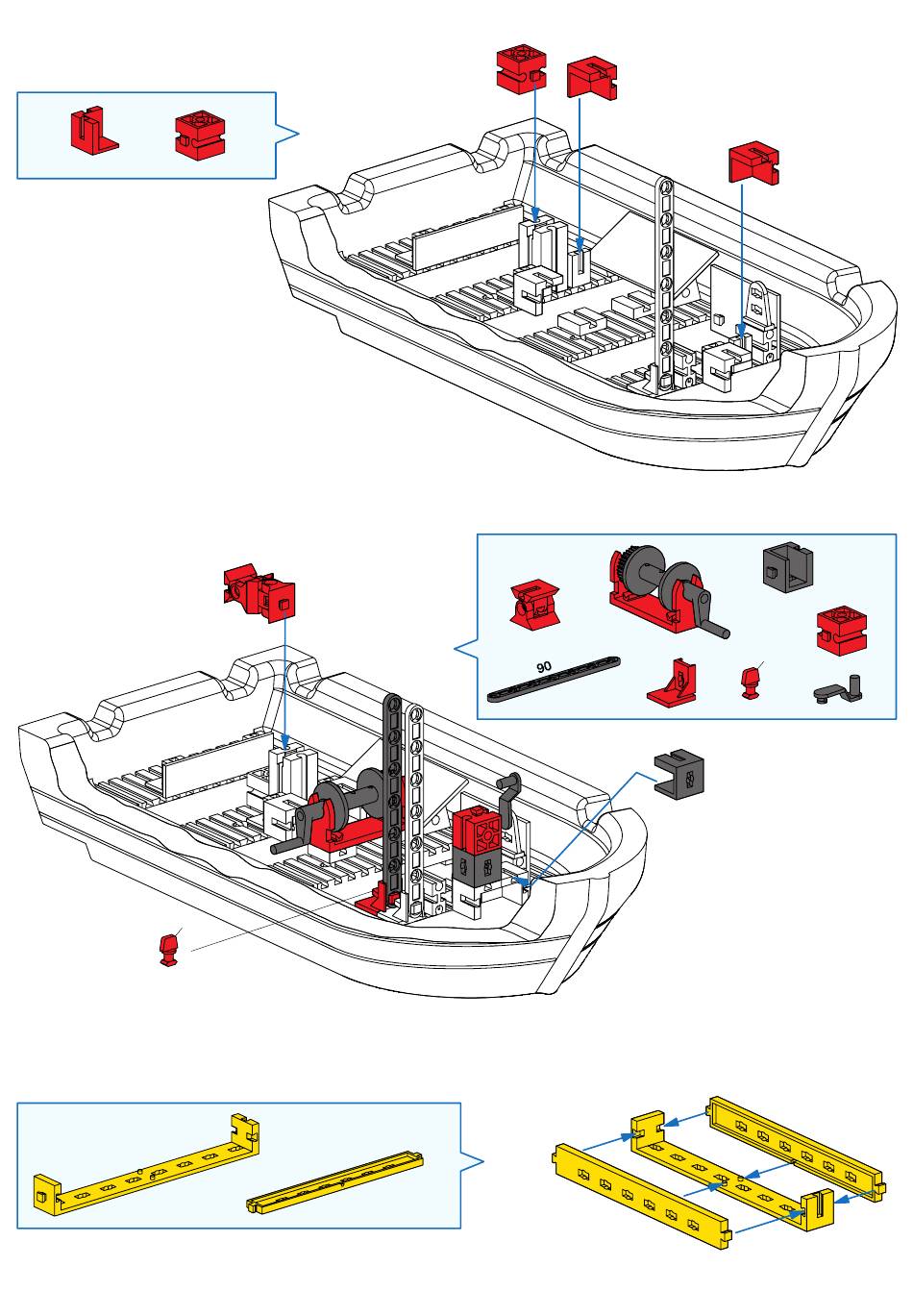 90