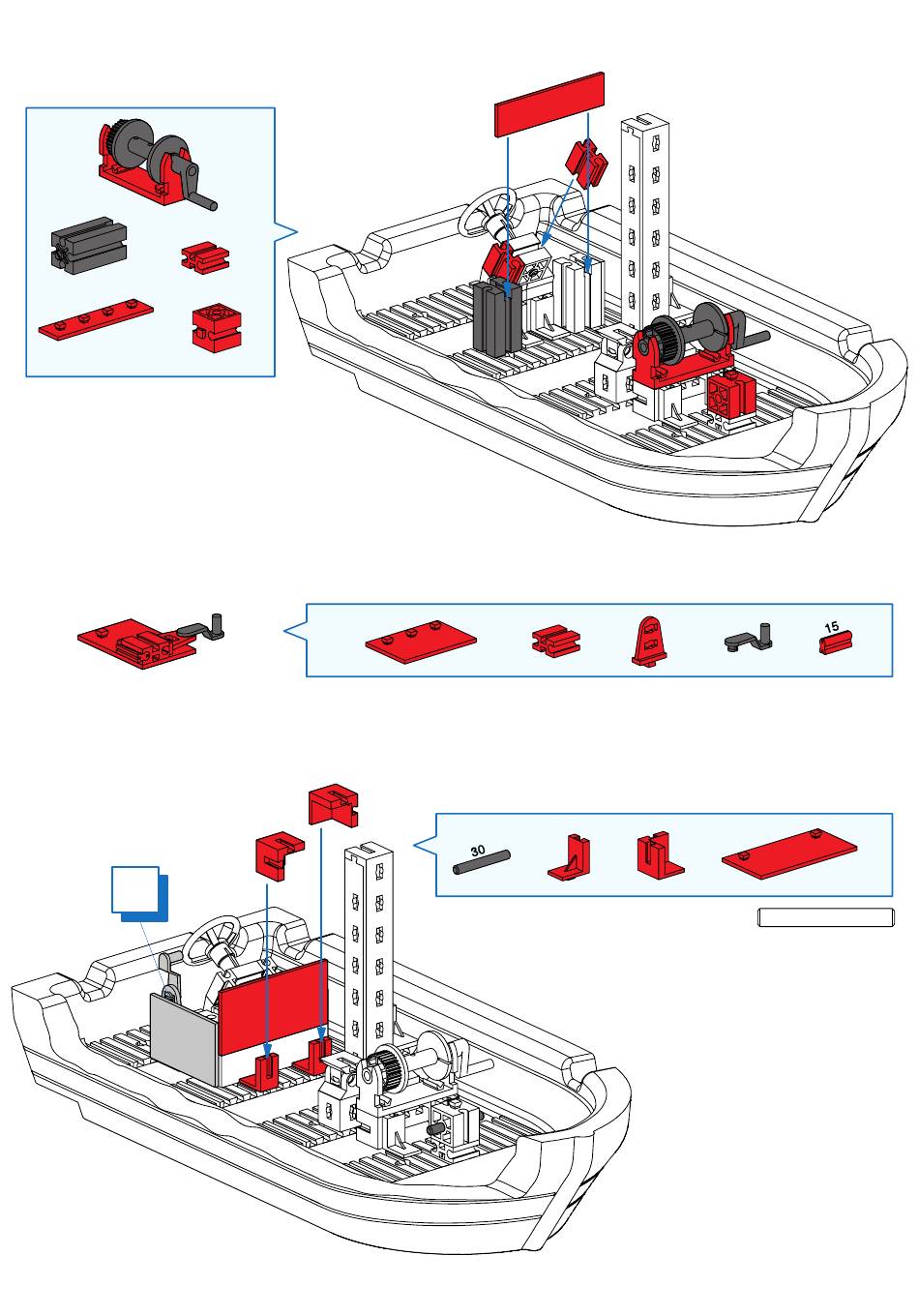 15

30