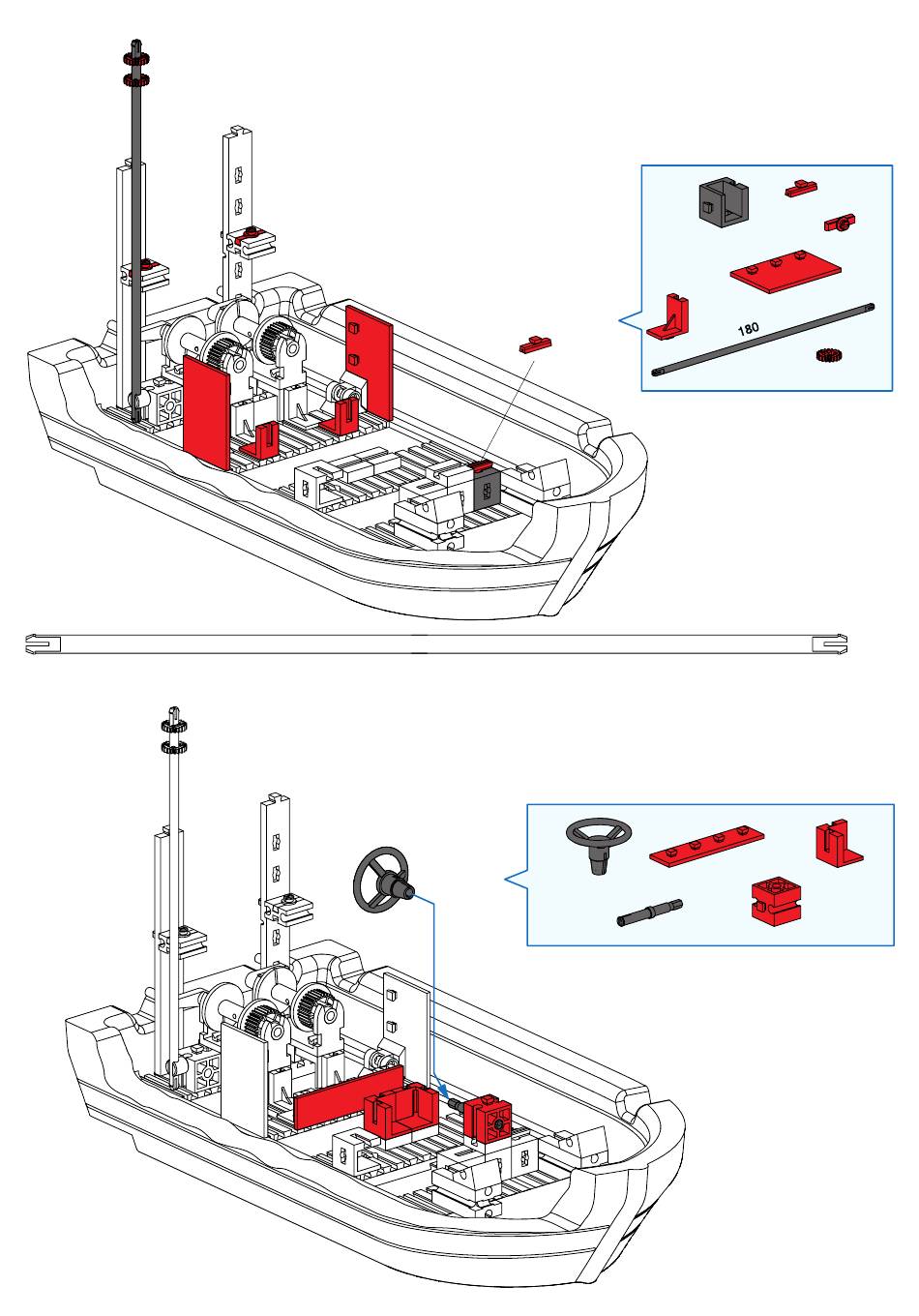 180