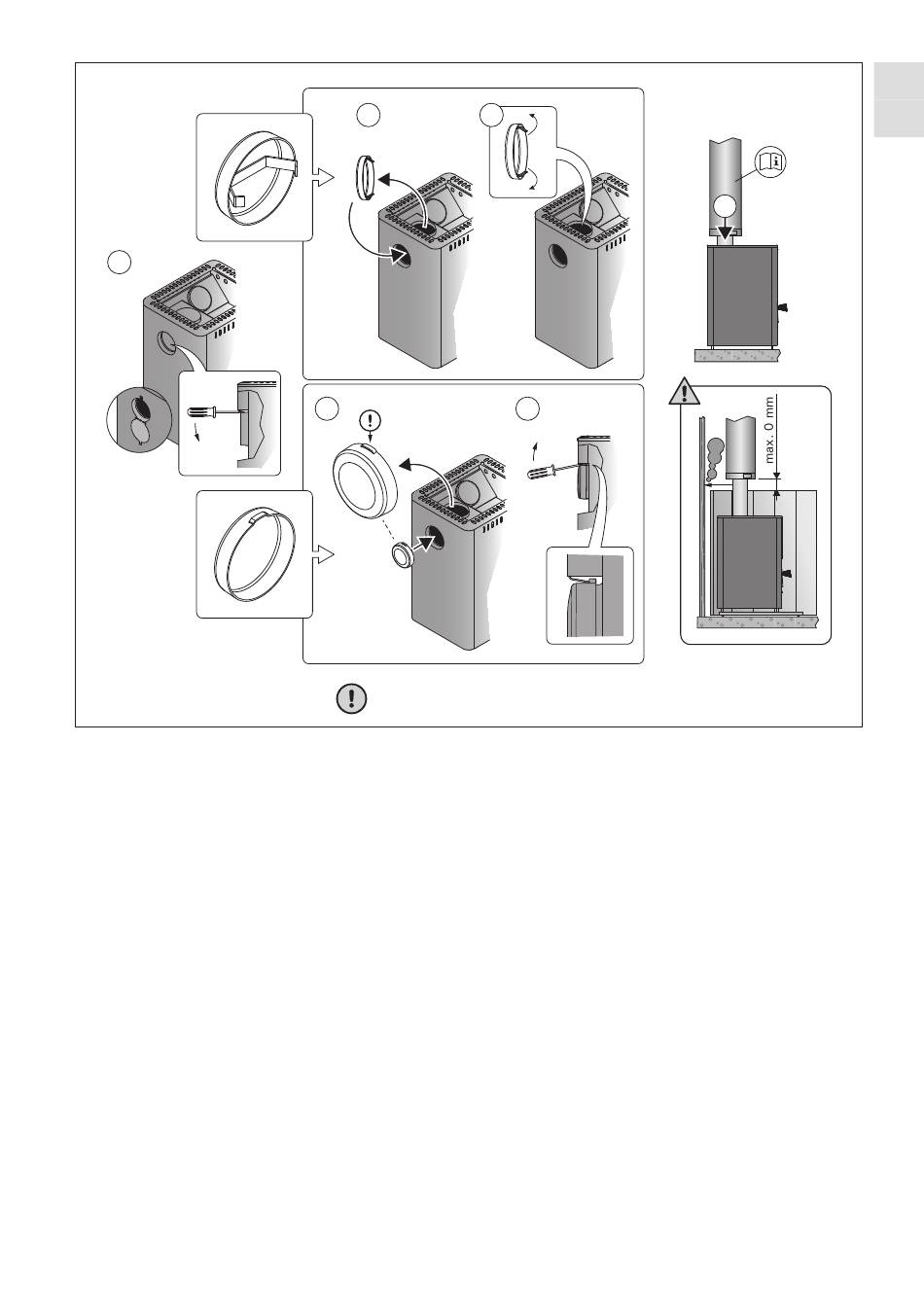 max. 0 mm