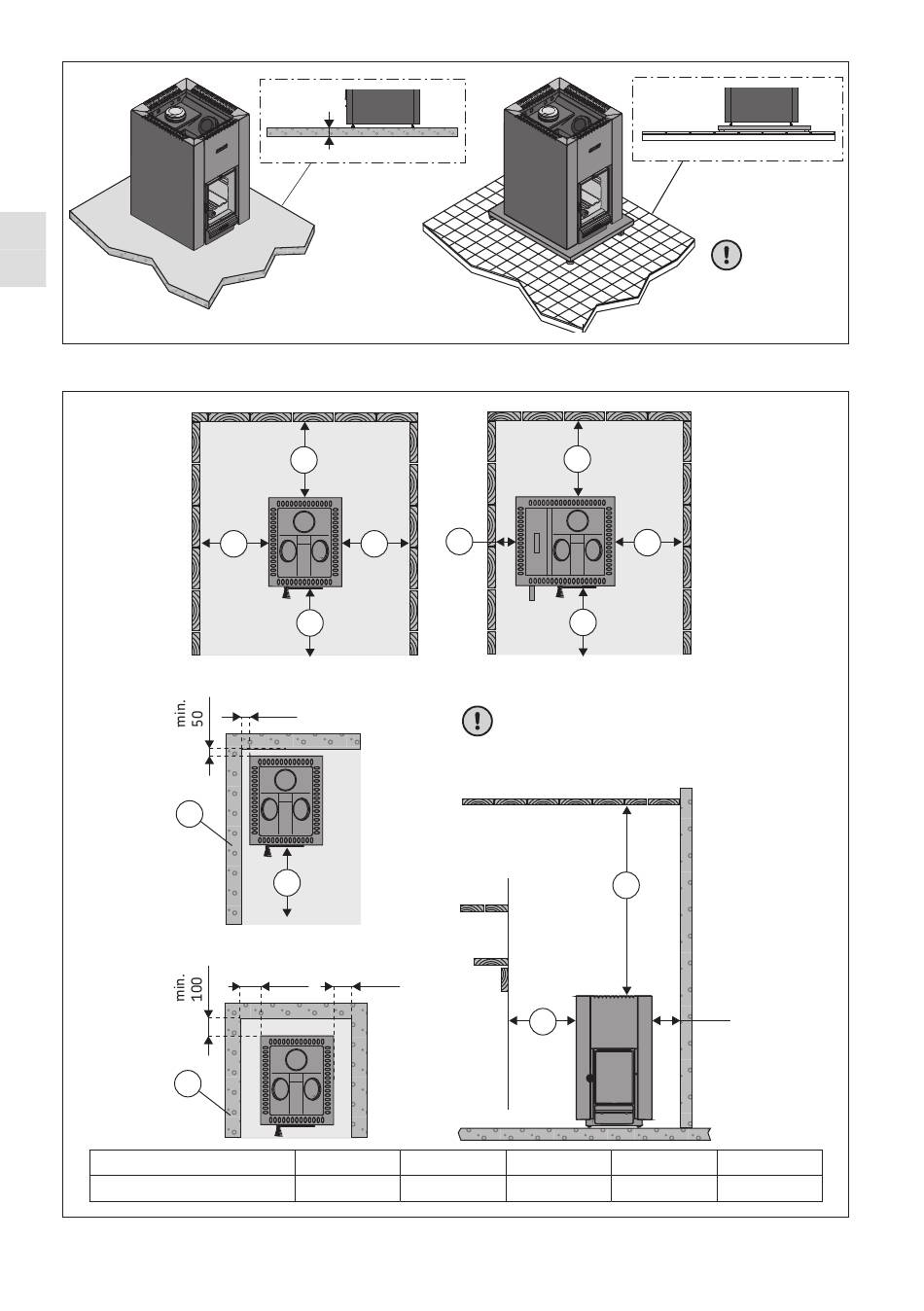 min. 50

min. 100