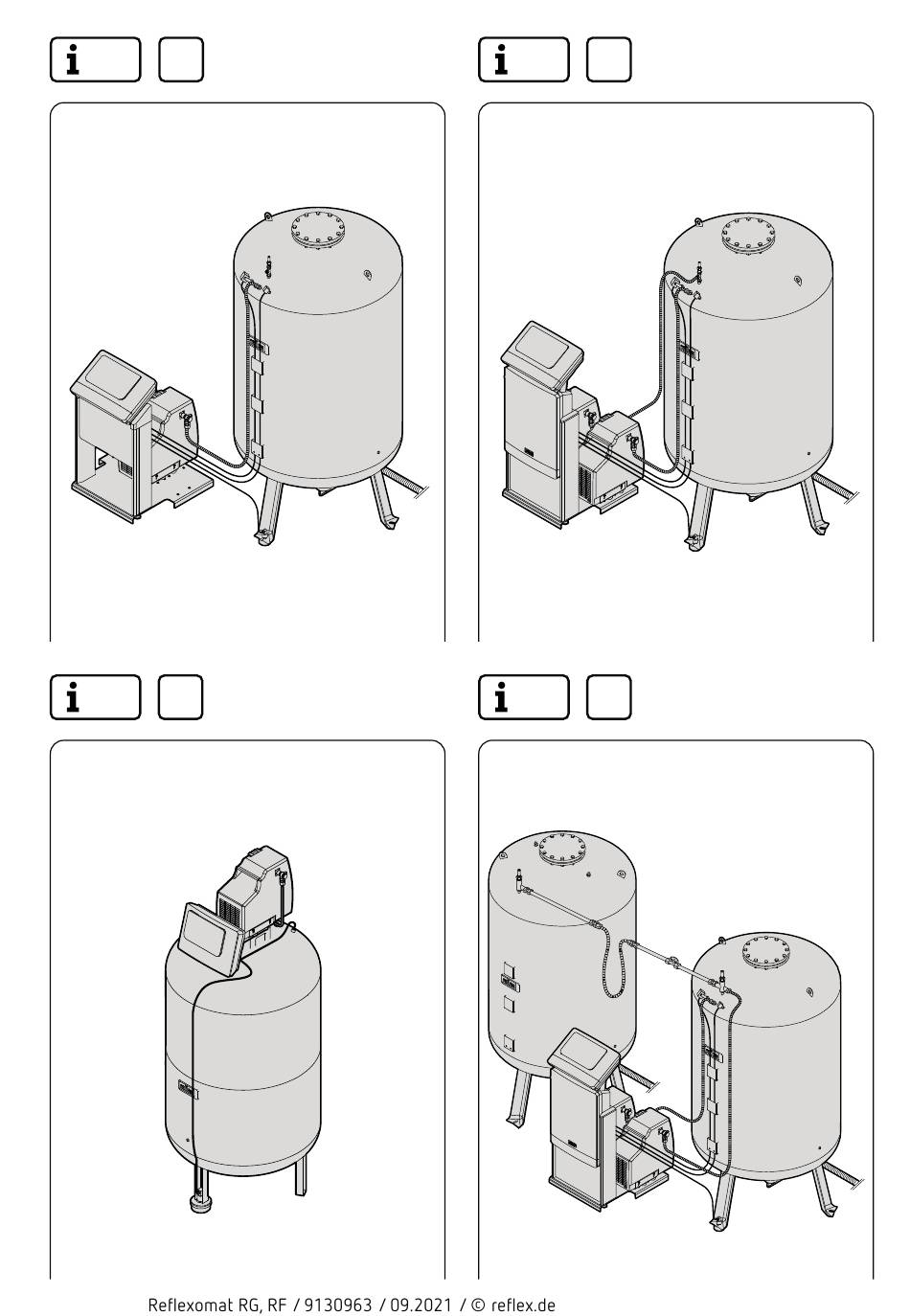 i

i

i

i

Reflexomat RG, RF / 9130963 / 09.2021 / © reflex.de