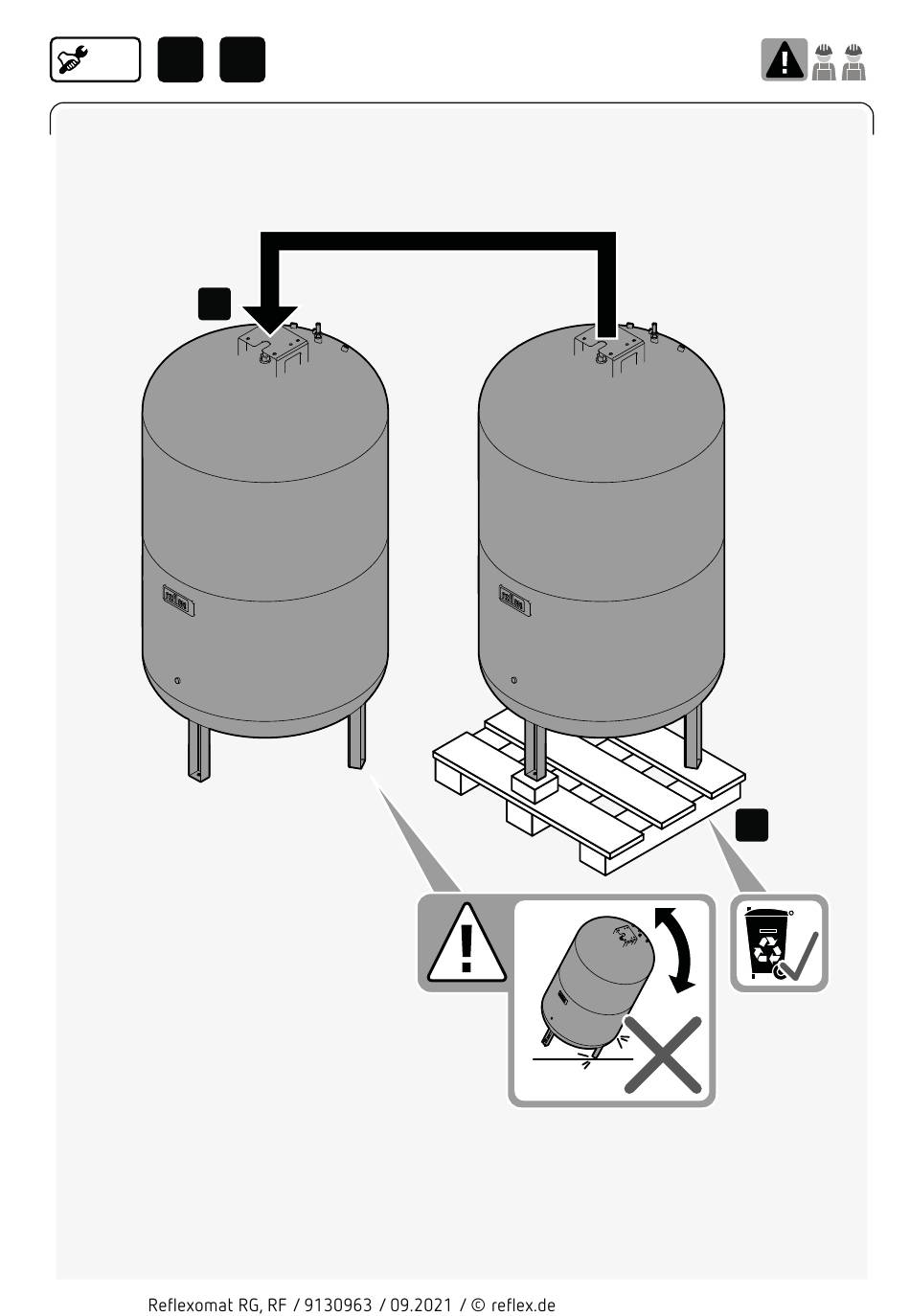 Reflexomat RG, RF / 9130963 / 09.2021 / © reflex.de