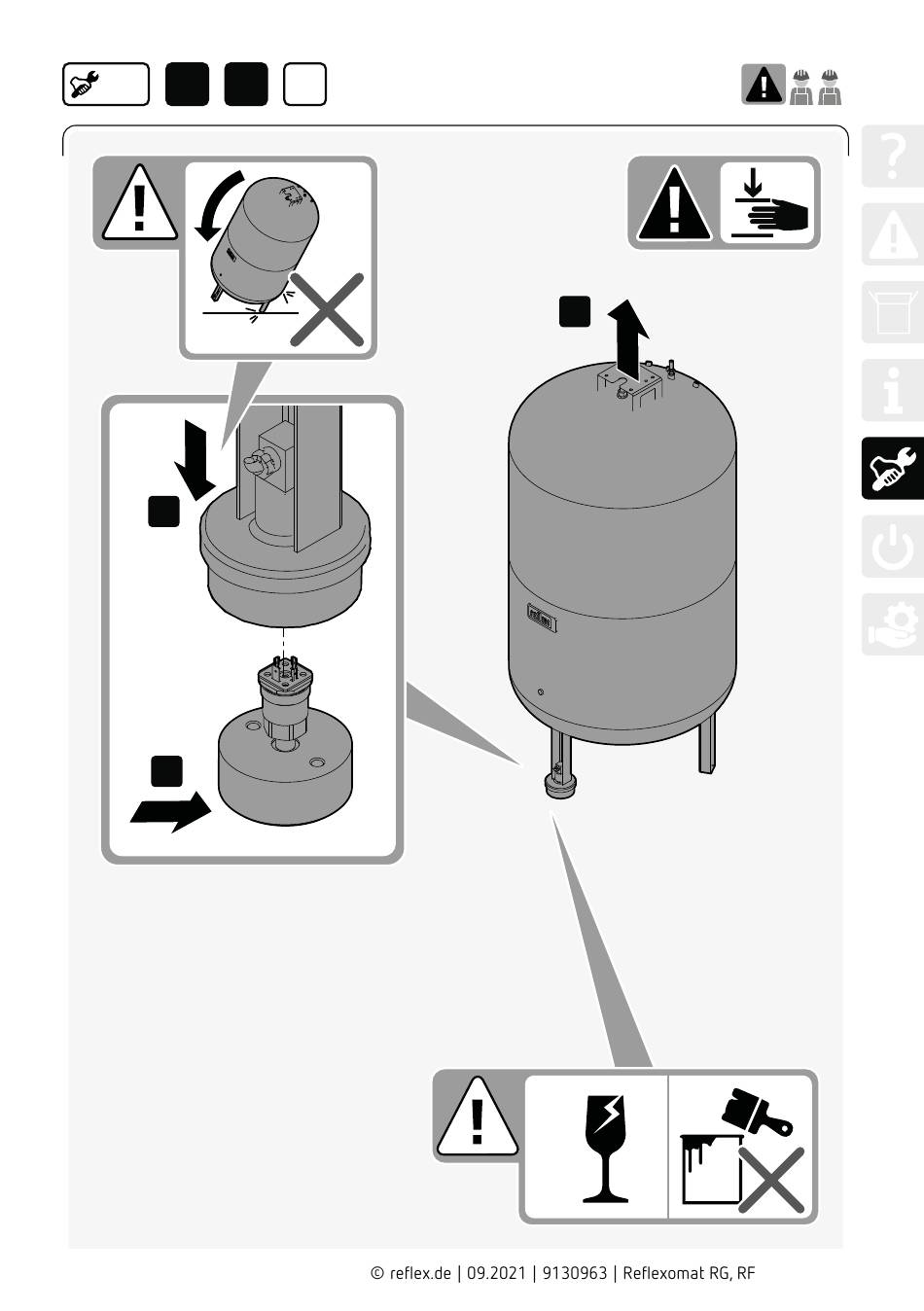 © reflex.de | 09.2021 | 9130963 | Reflexomat RG, RF