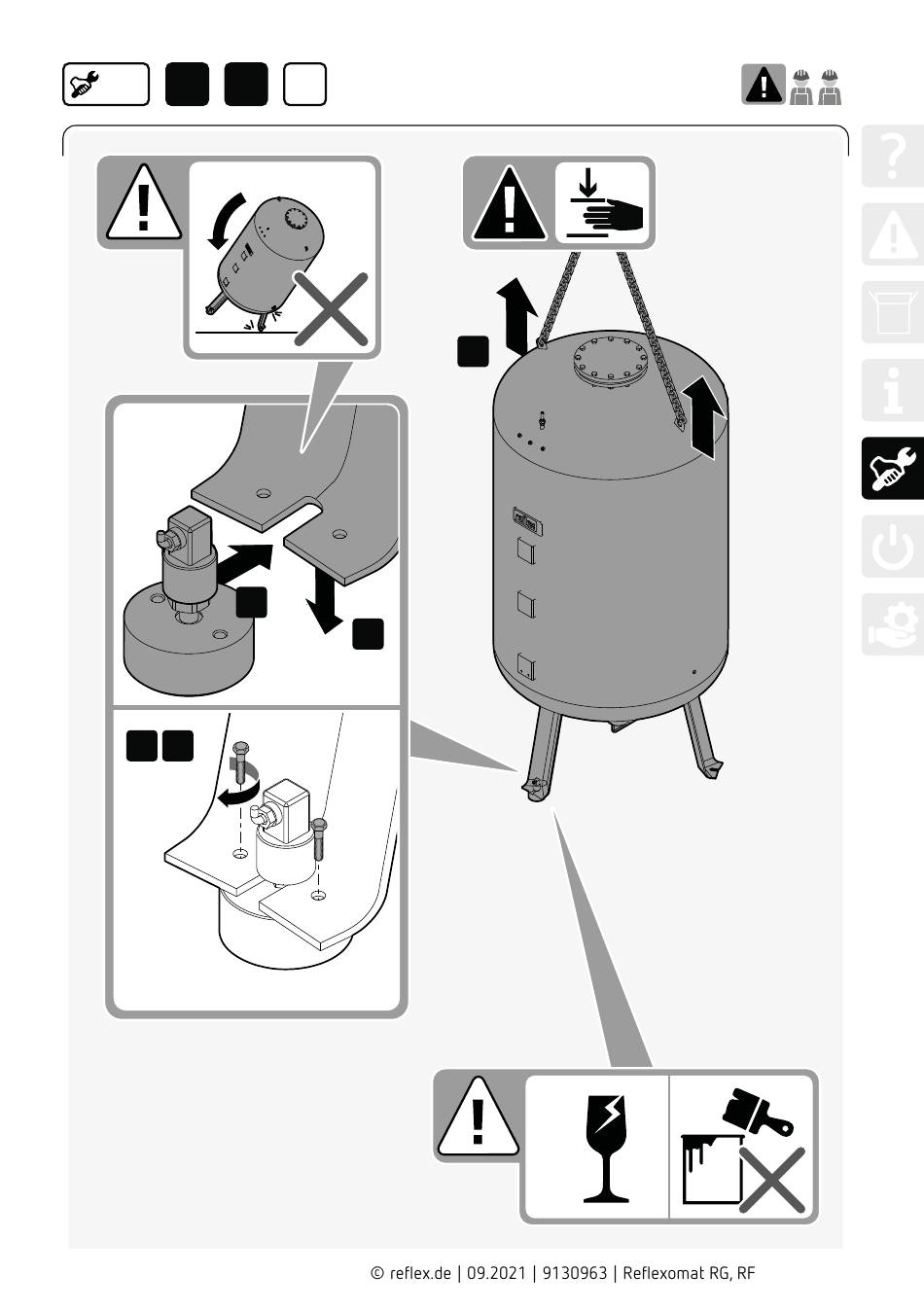 © reflex.de | 09.2021 | 9130963 | Reflexomat RG, RF