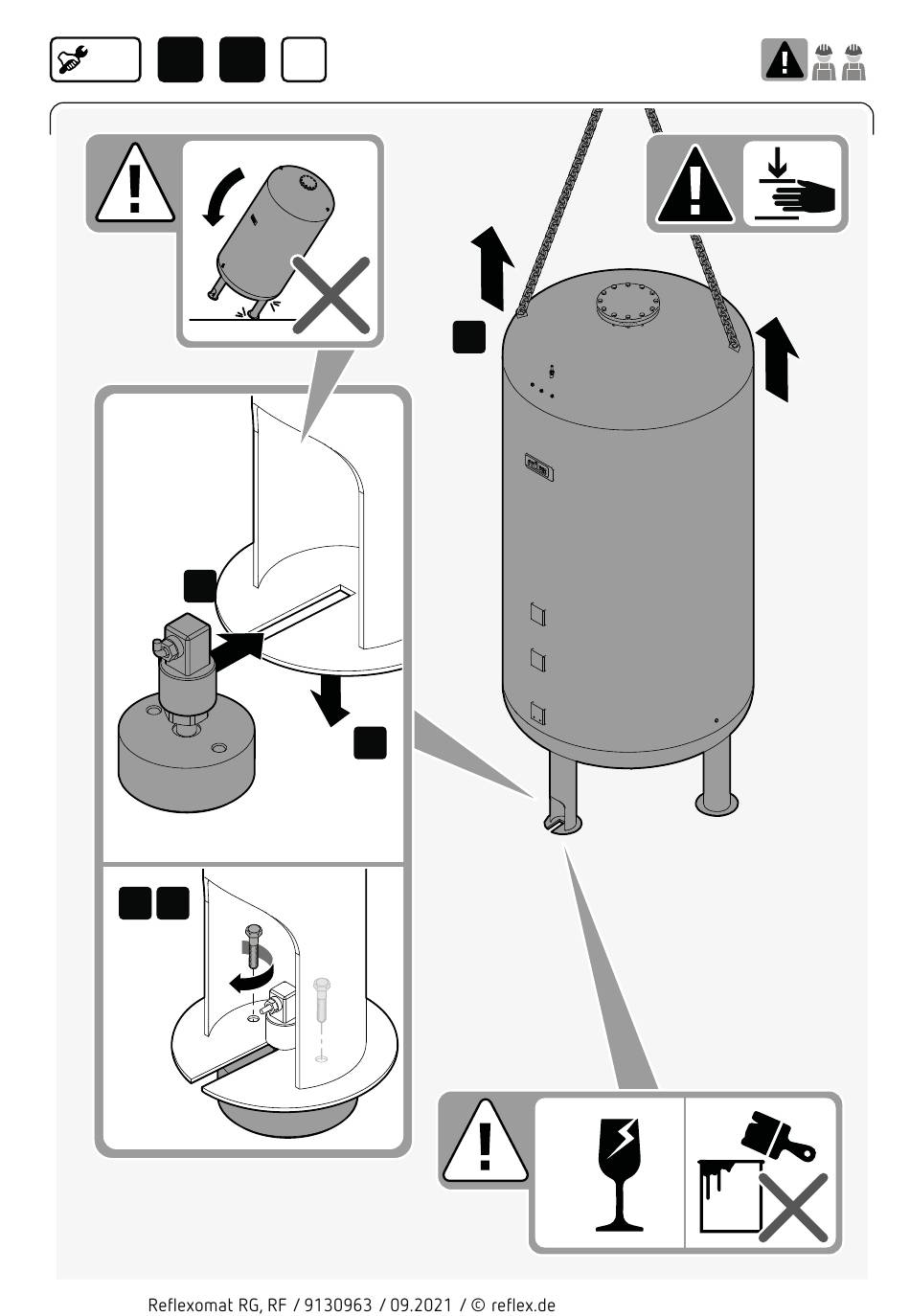 Reflexomat RG, RF / 9130963 / 09.2021 / © reflex.de