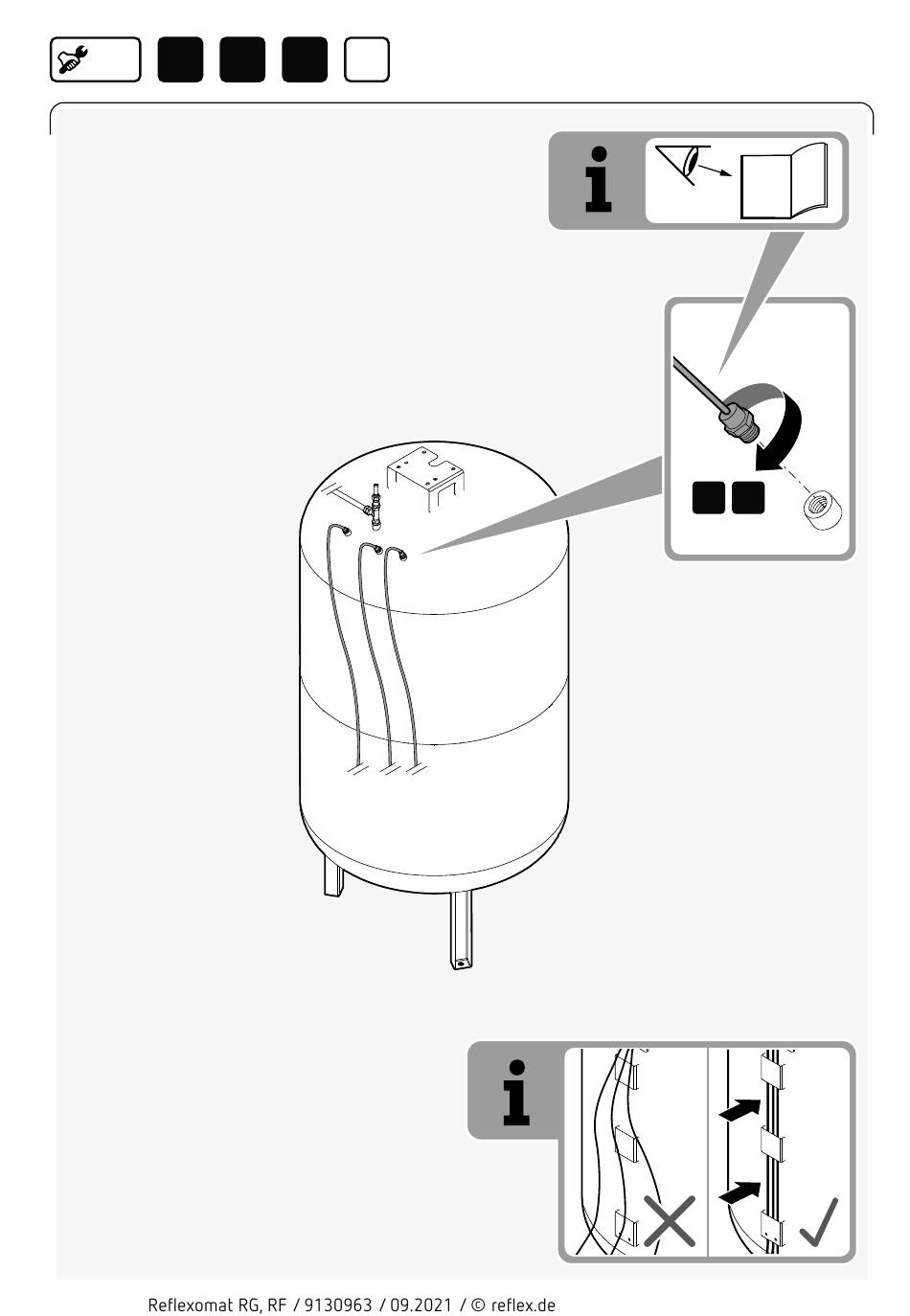 i

i

Reflexomat RG, RF / 9130963 / 09.2021 / © reflex.de