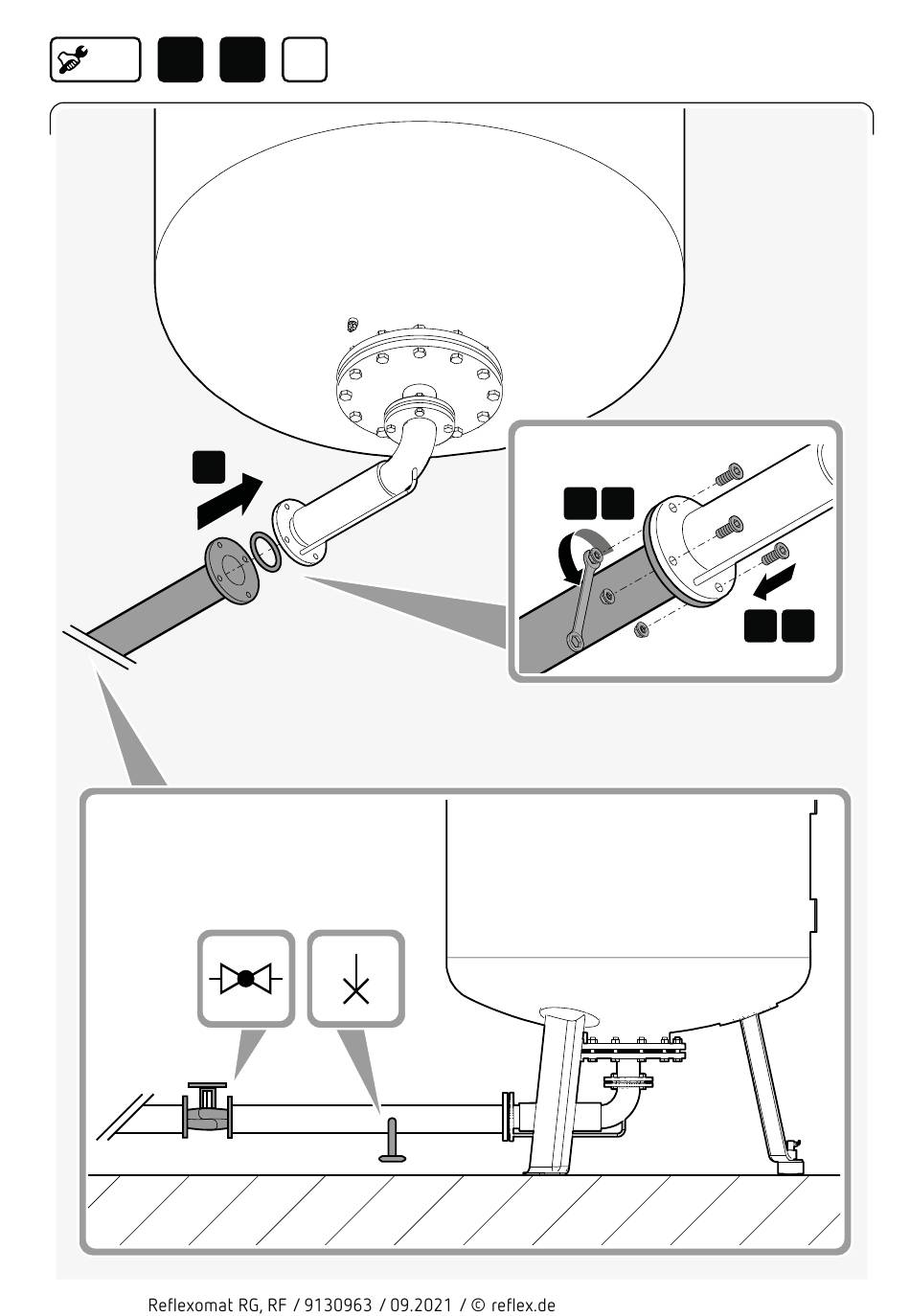 Reflexomat RG, RF / 9130963 / 09.2021 / © reflex.de