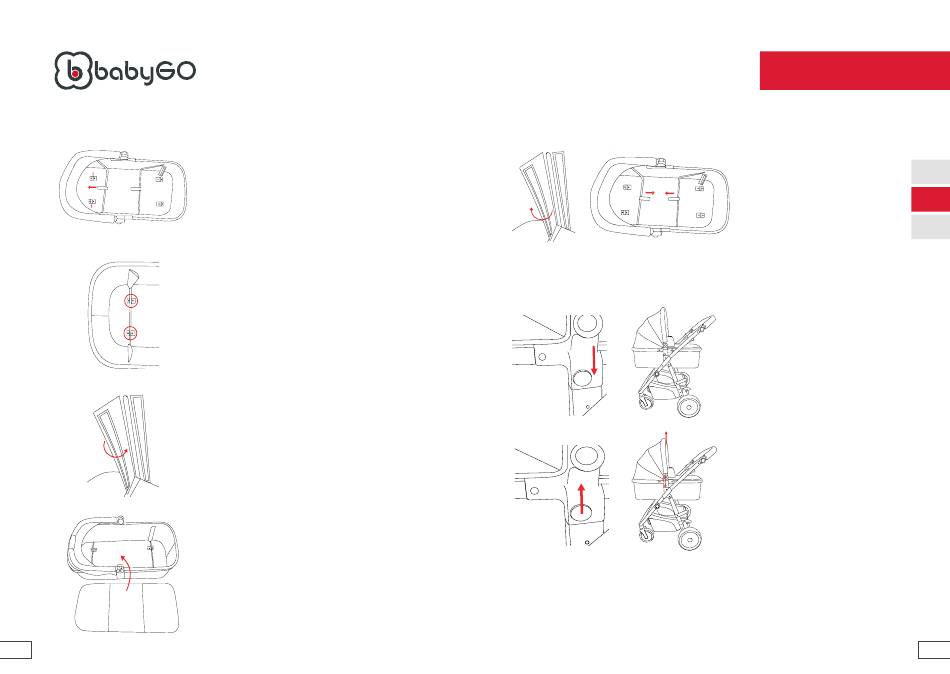 babyGO