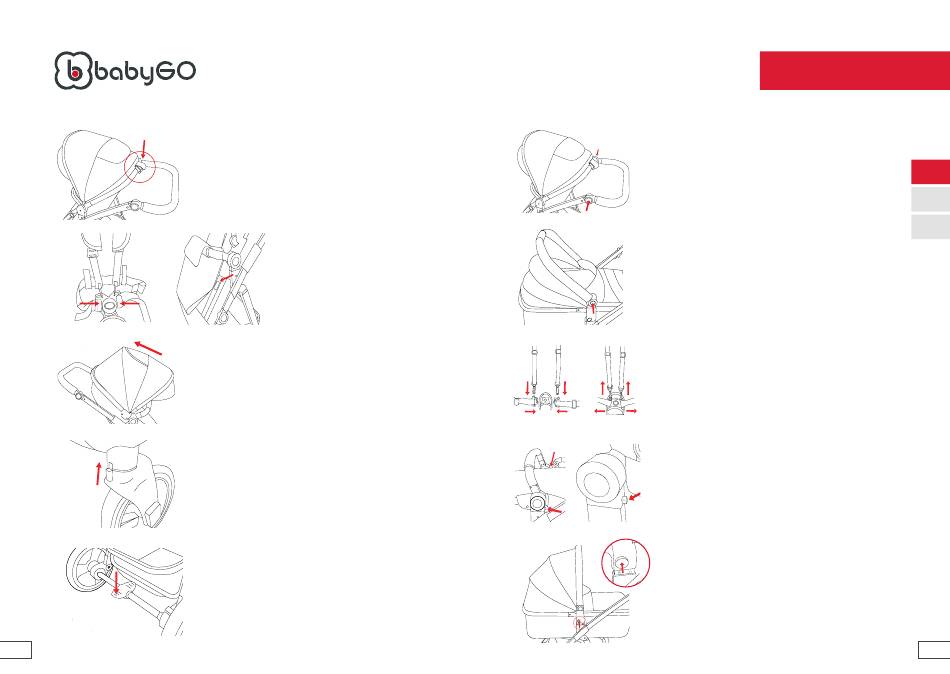 babyGO