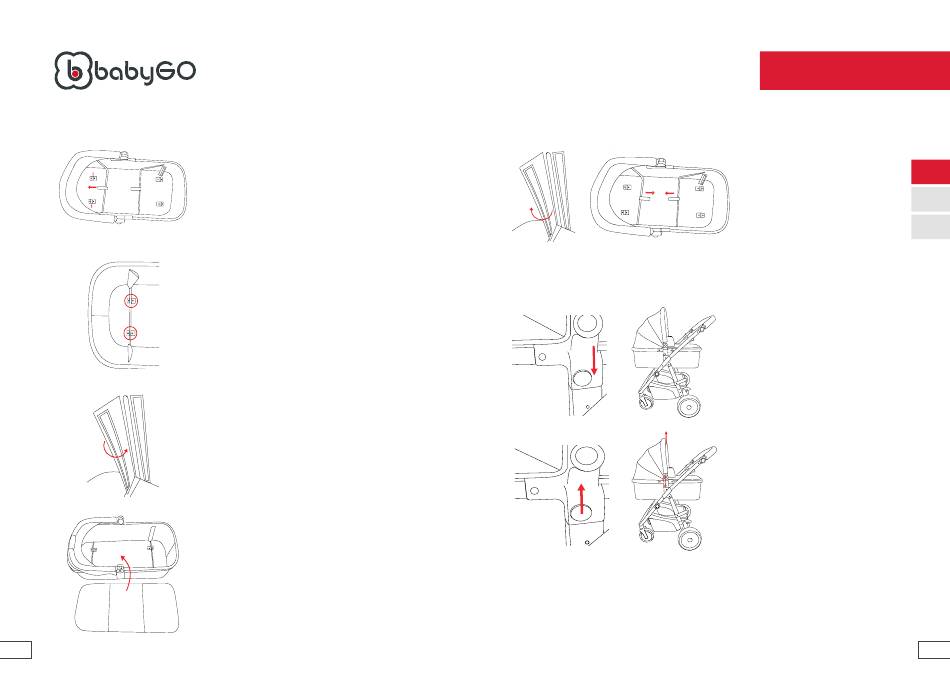 babyGO