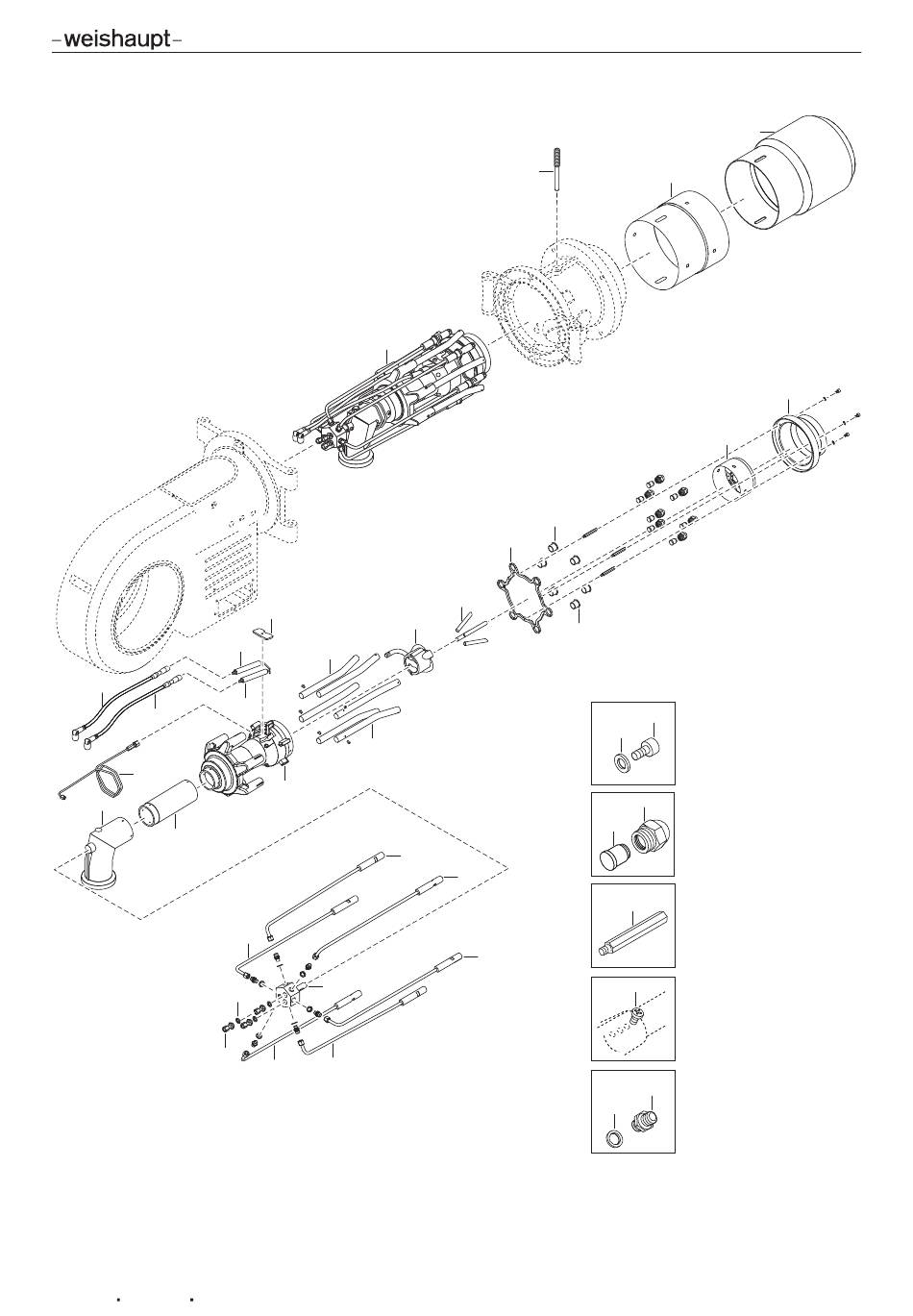 –weishaupt–