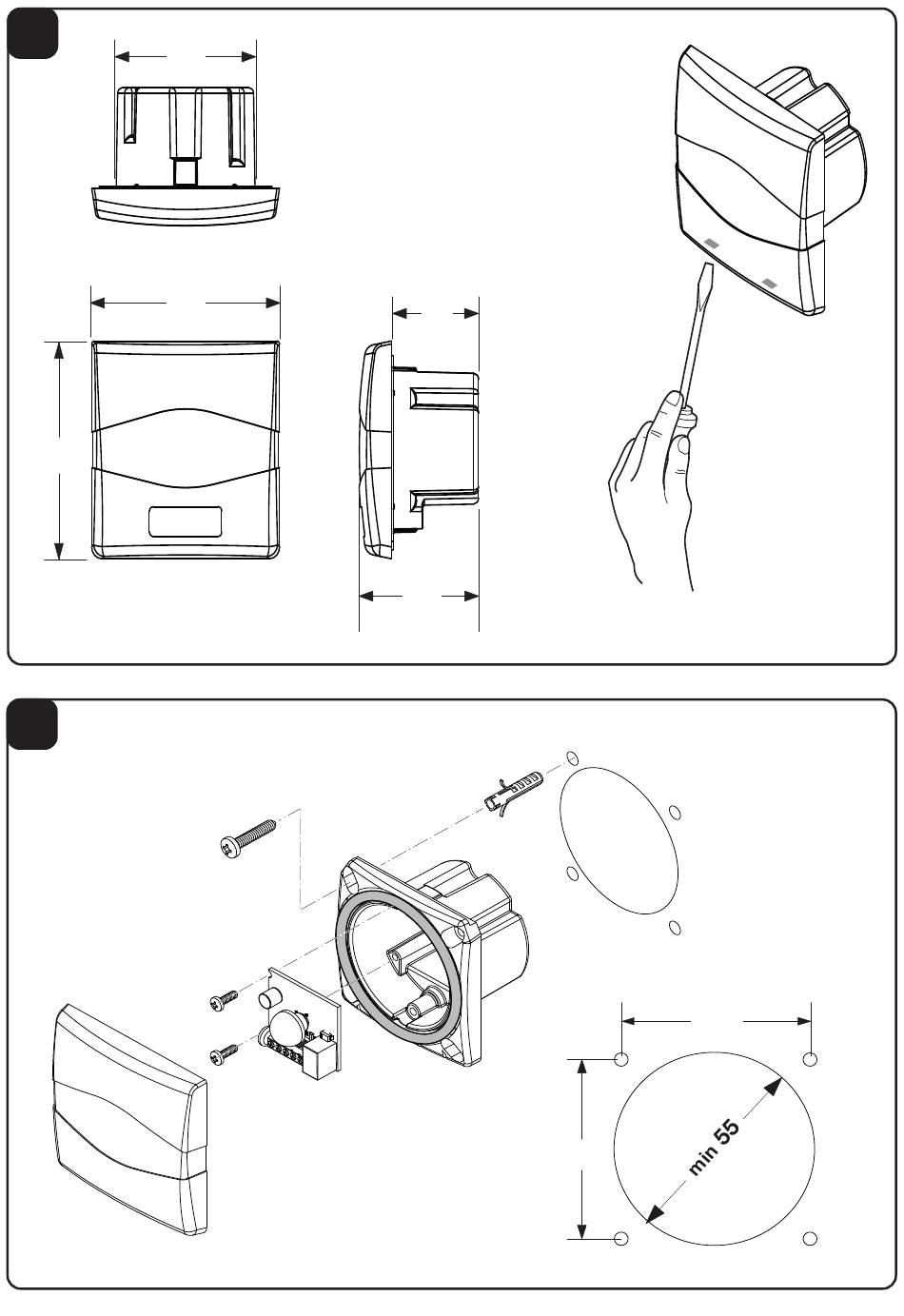 min 55