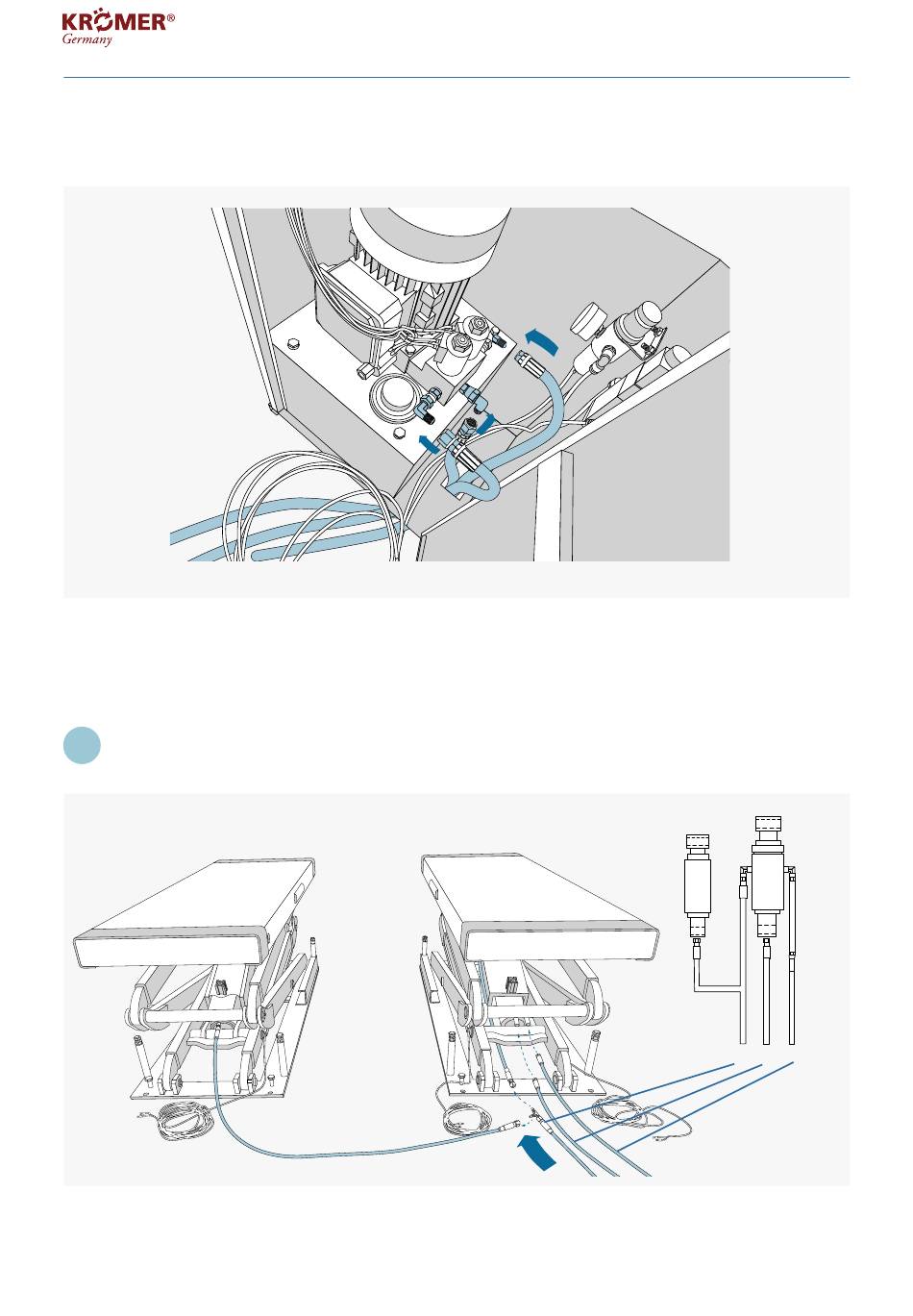 KRÖMER®
Germany