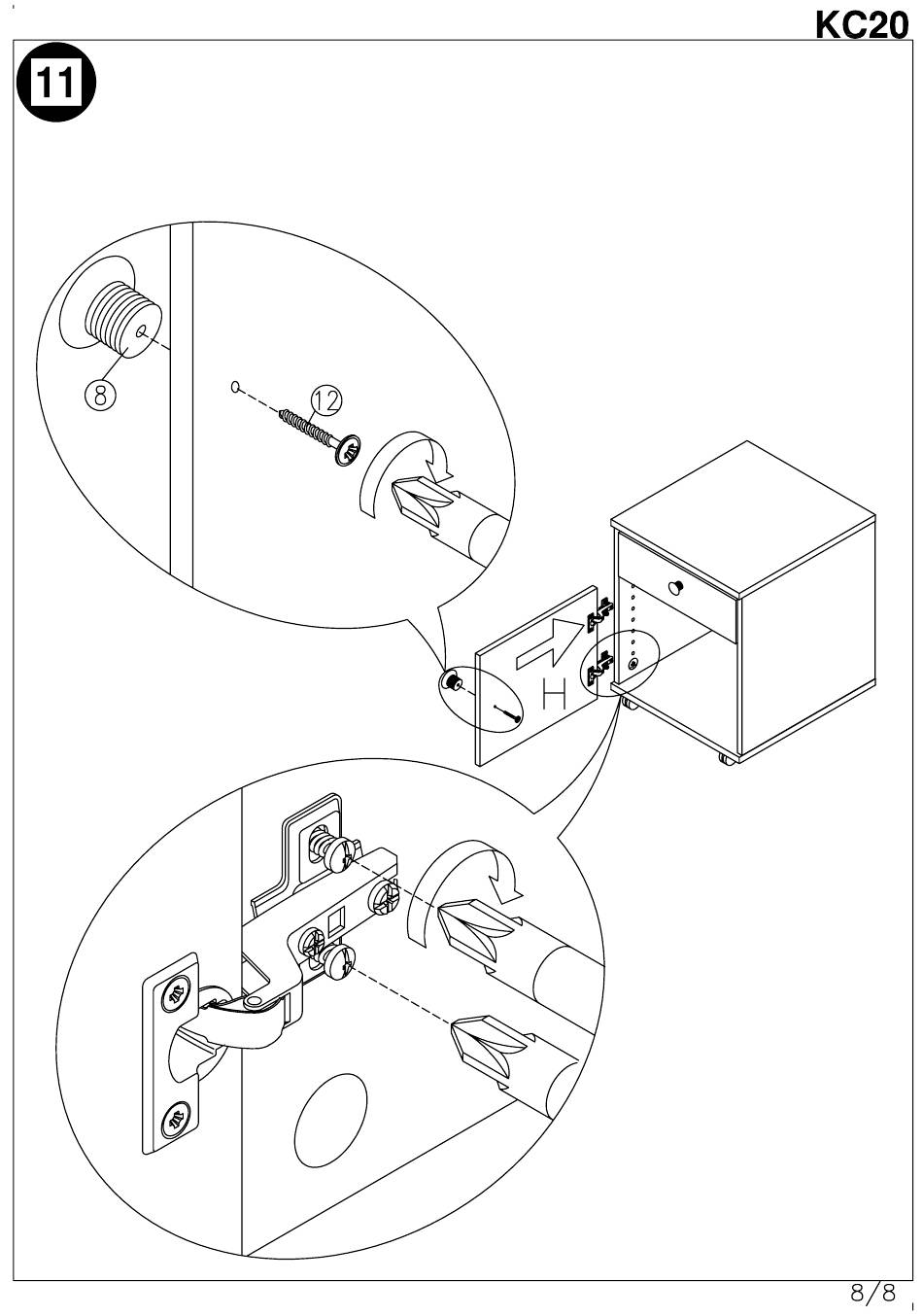 KC20

11

8

12

H

8/8