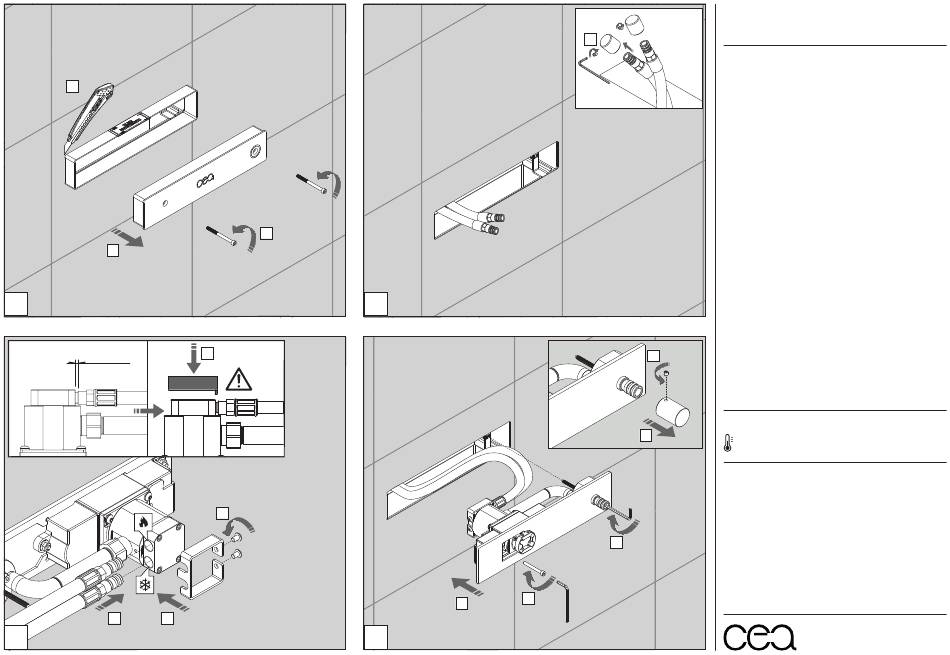 cea

cea