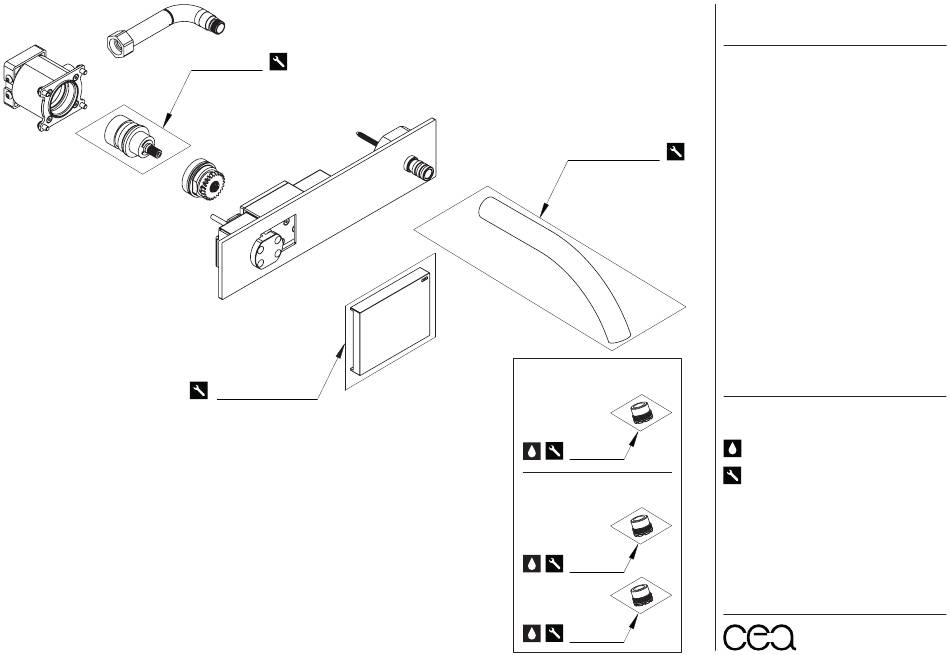 cea