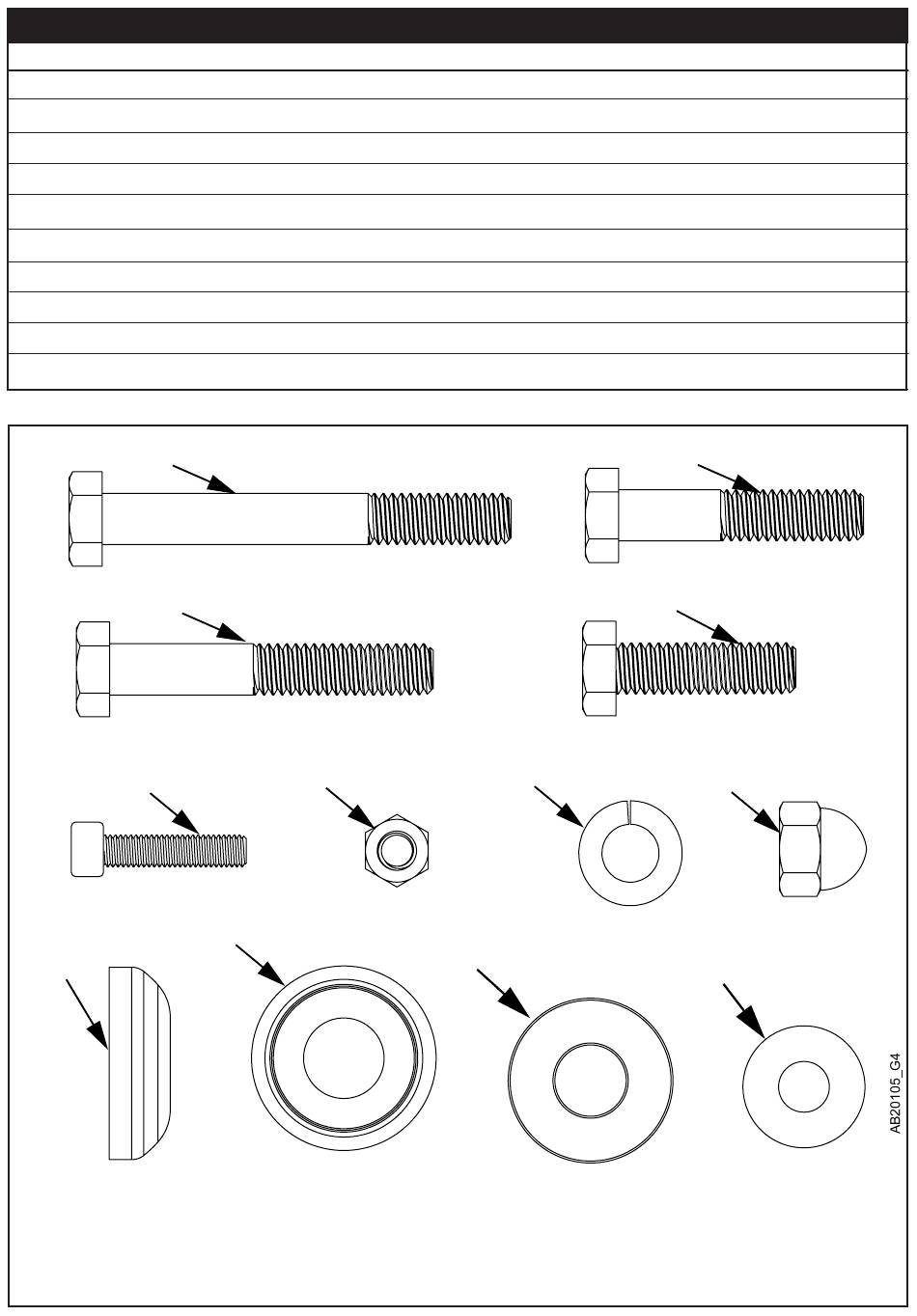 AB20105_G4