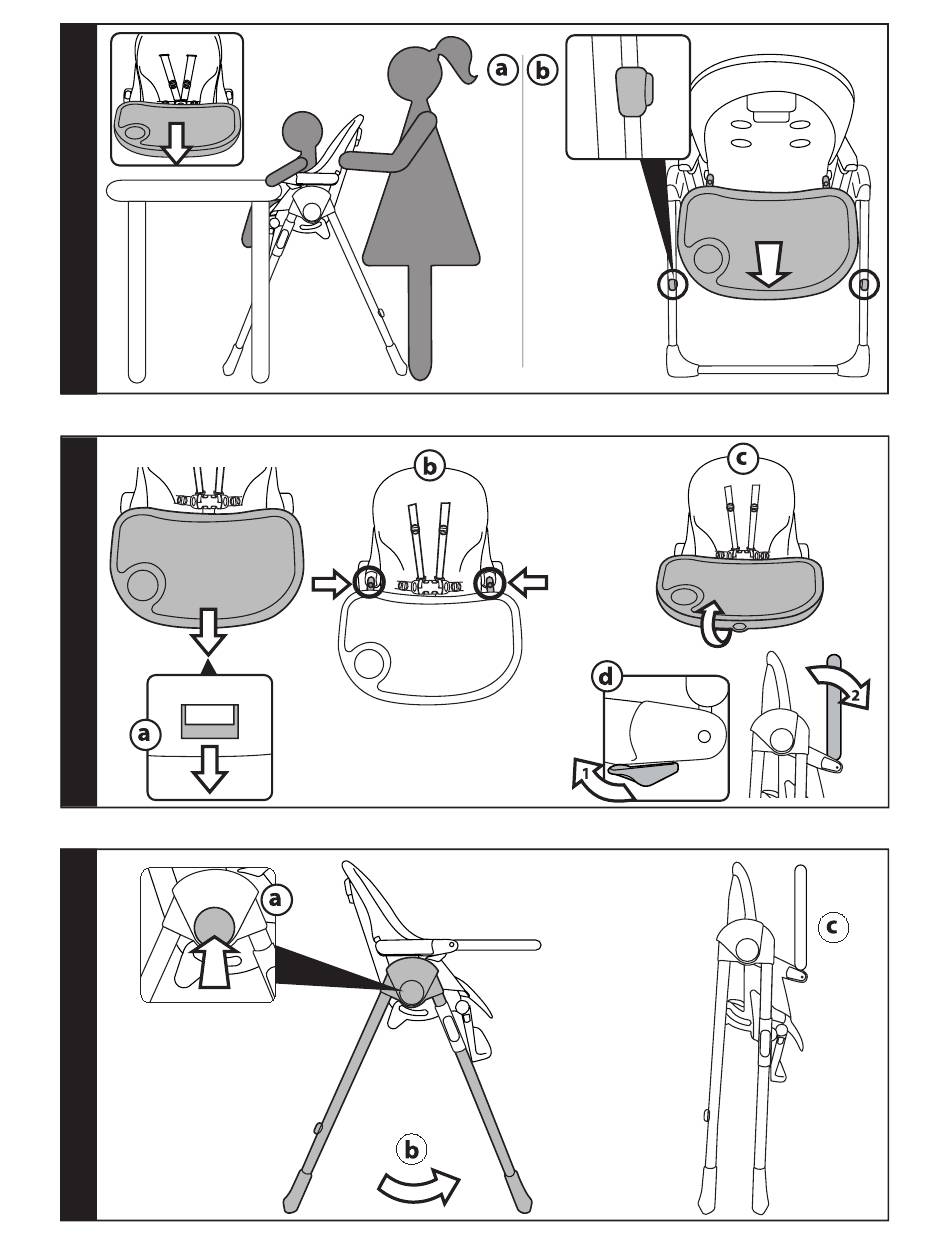 a b

b c

a

d

1 2

a

b

c