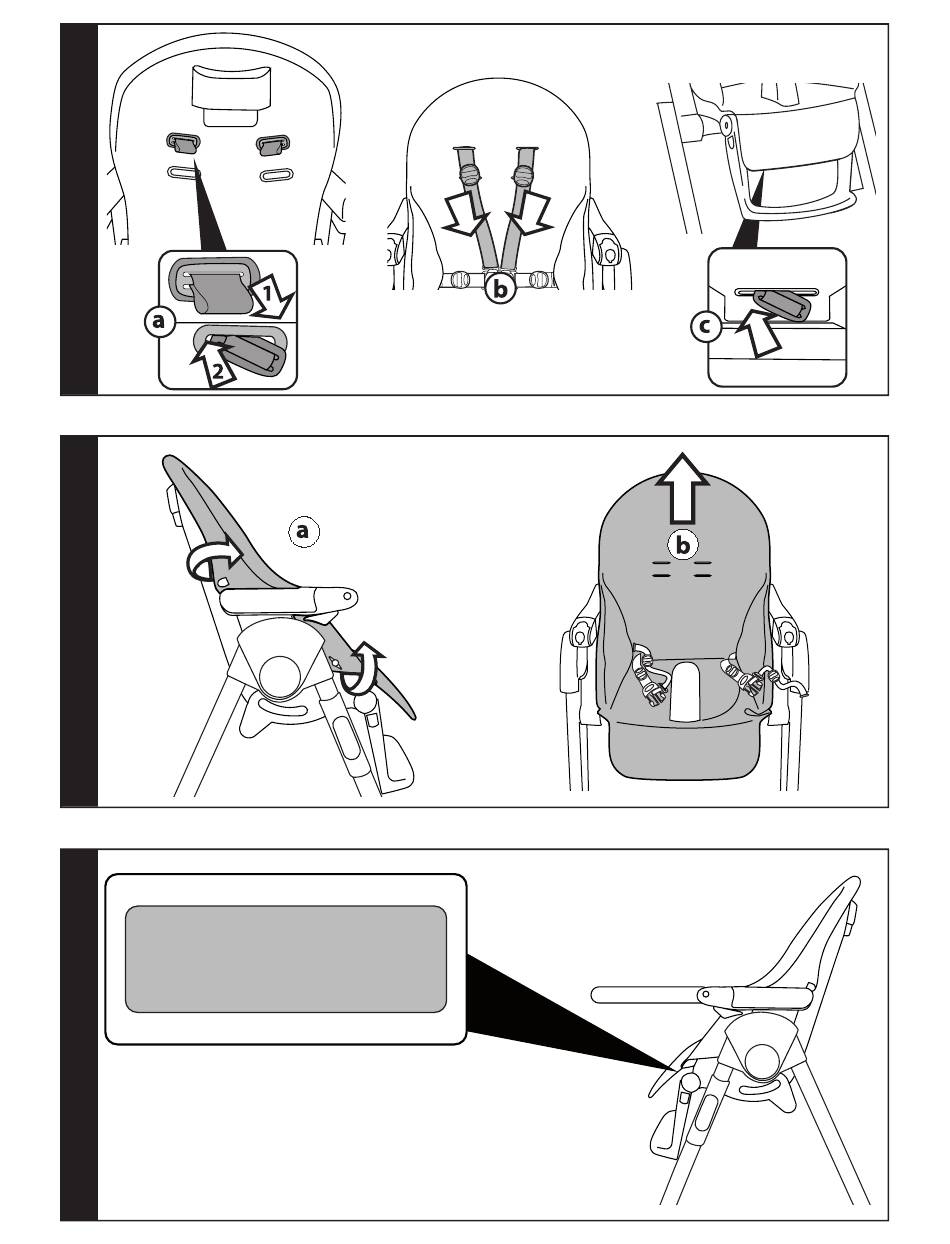 a
1
2
b
c
a
b