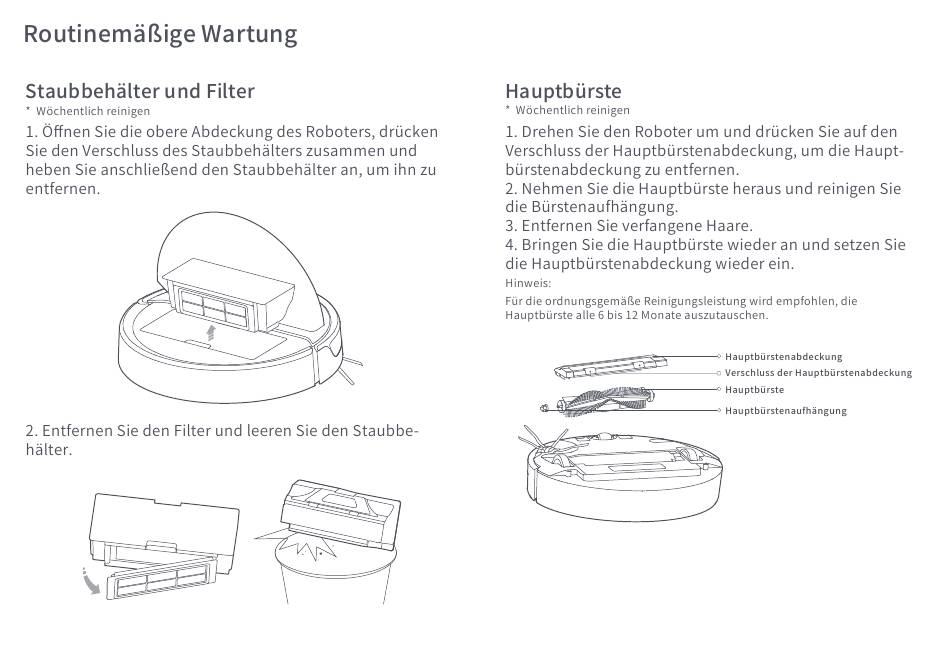 Routinemäßige Wartung

Staubbehälter und Filter
* Wöchentlich reinigen

1. Öffnen Sie die obere Abdeckung des Roboters, drücken Sie den Verschluss des Staubbehälters zusammen und heben Sie anschließend den Staubbehälter an, um ihn zu entfernen.

2. Entfernen Sie den Filter und leeren Sie den Staubbehälter.

Hauptbürste
* Wöchentlich reinigen

1. Drehen Sie den Roboter um und drücken Sie auf den Verschluss der Hauptbürstenabdeckung, um die Hauptbürstenabdeckung zu entfernen.
2. Nehmen Sie die Hauptbürste heraus und reinigen Sie die Bürstenaufhängung.
3. Entfernen Sie verfangene Haare.
4. Bringen Sie die Hauptbürste wieder an und setzen Sie die Hauptbürstenabdeckung wieder ein.

Hinweis:
Für die ordnungsgemäße Reinigungsleistung wird empfohlen, die Hauptbürste alle 6 bis 12 Monate auszutauschen.

Hauptbürstenabdeckung
Verschluss der Hauptbürstenabdeckung
Hauptbürste
Hauptbürstenaufhängung