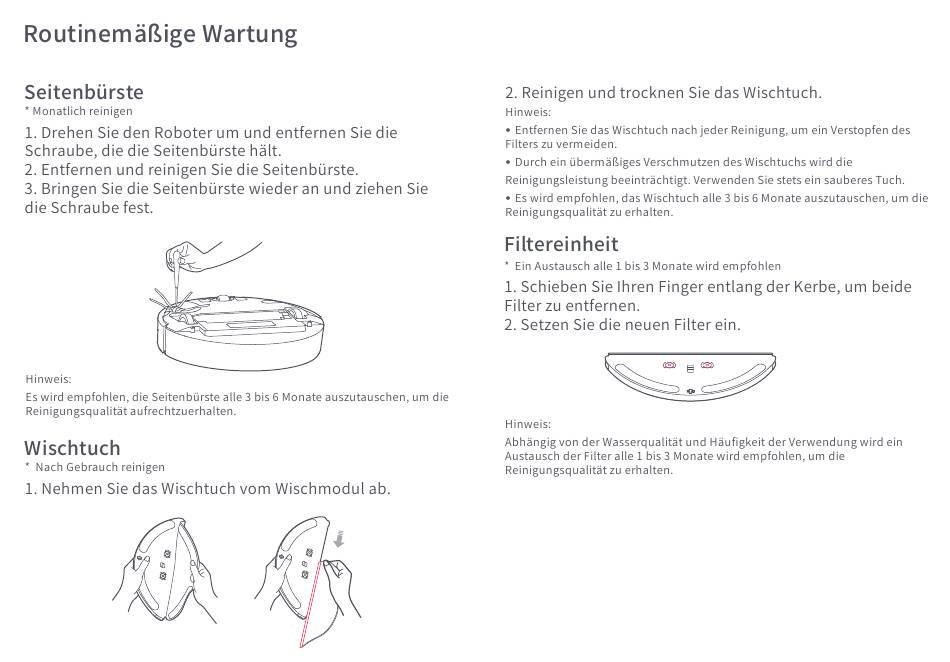 Routinemäßige Wartung

Seitenbürste
* Monatlich reinigen

1. Drehen Sie den Roboter um und entfernen Sie die Schraube, die die Seitenbürste hält.
2. Entfernen und reinigen Sie die Seitenbürste.
3. Bringen Sie die Seitenbürste wieder an und ziehen Sie die Schraube fest.

Hinweis:
Es wird empfohlen, die Seitenbürste alle 3 bis 6 Monate auszutauschen, um die Reinigungsqualität aufrechtzuerhalten.

Wischtuch
* Nach Gebrauch reinigen

1. Nehmen Sie das Wischtuch vom Wischmodul ab.

2. Reinigen und trocknen Sie das Wischtuch.
Hinweis:
• Entfernen Sie das Wischtuch nach jeder Reinigung, um ein Verstopfen des Filters zu vermeiden.
• Durch ein übermäßiges Verschmutzen des Wischtuchs wird die Reinigungsleistung beeinträchtigt. Verwenden Sie stets ein sauberes Tuch.
• Es wird empfohlen, das Wischtuch alle 3 bis 6 Monate auszutauschen, um die Reinigungsqualität zu erhalten.

Filtereinheit
* Ein Austausch alle 1 bis 3 Monate wird empfohlen

1. Schieben Sie Ihren Finger entlang der Kerbe, um beide Filter zu entfernen.
2. Setzen Sie die neuen Filter ein.

Hinweis:
Abhängig von der Wasserqualität und Häufigkeit der Verwendung wird ein Austausch der Filter alle 1 bis 3 Monate wird empfohlen, um die Reinigungsqualität zu erhalten.