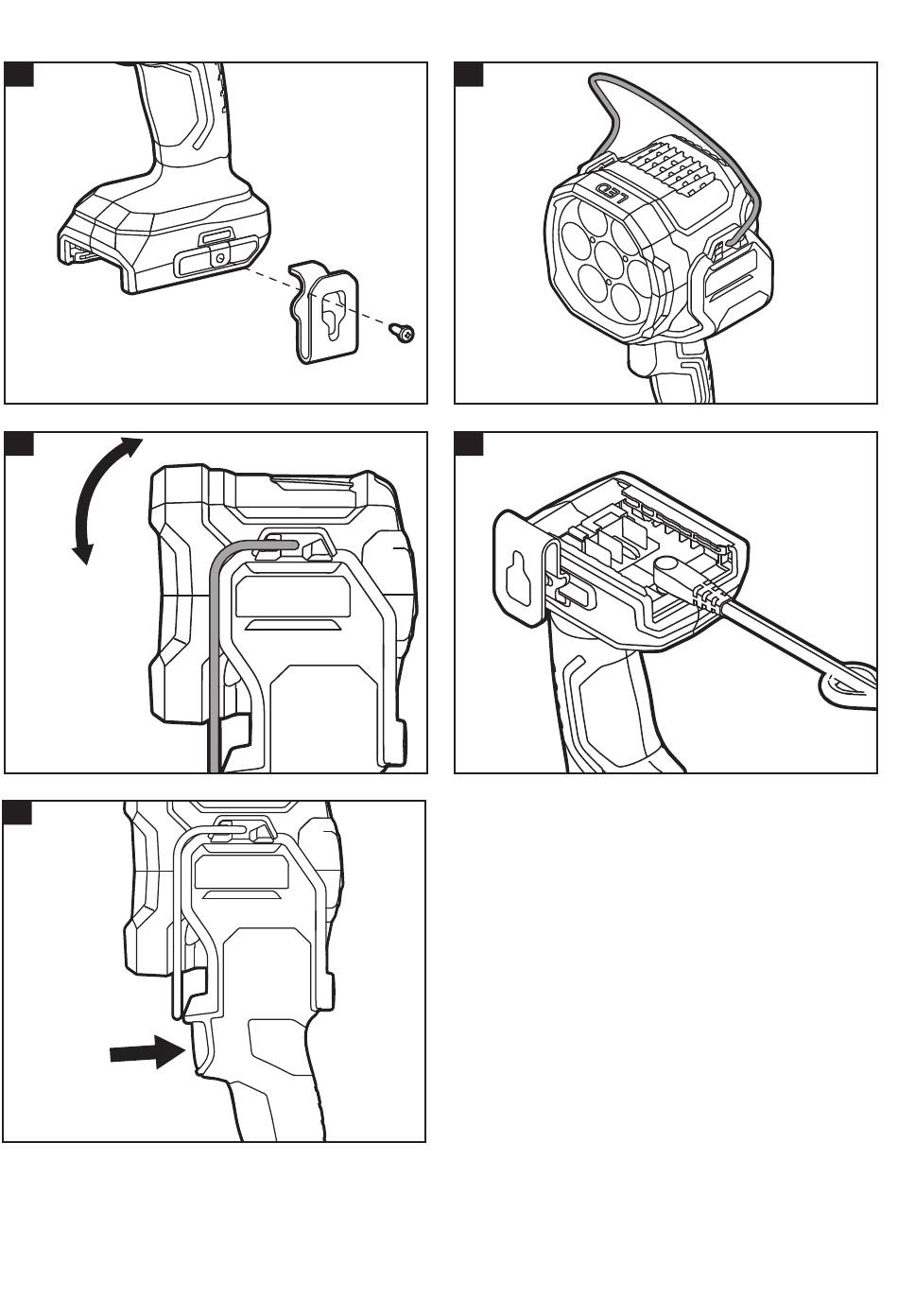 LED