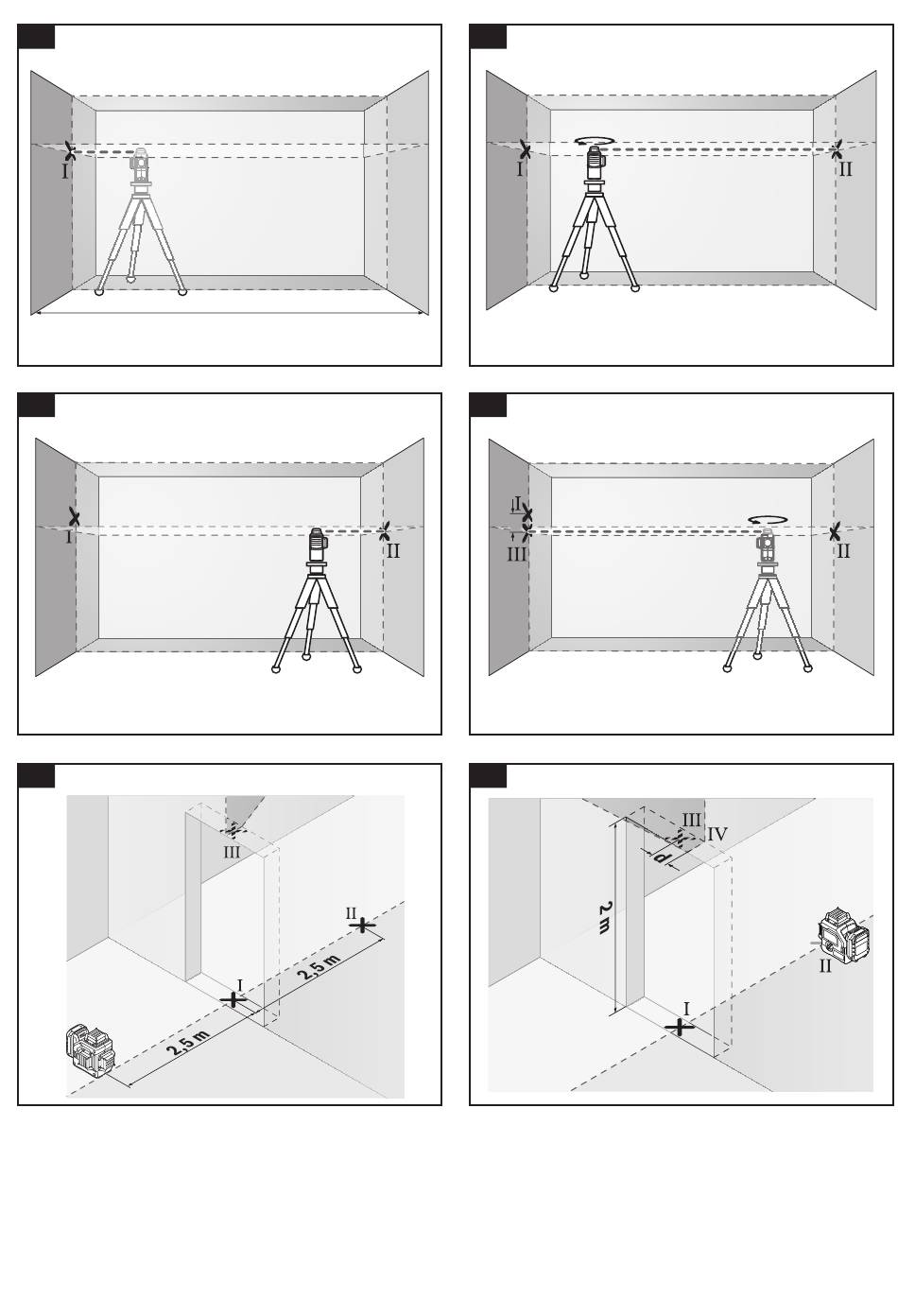 I

I

II

I

II

I

III

II

III

II

I

2,5 m

2,5 m

III

IV

d

2 m

II

I