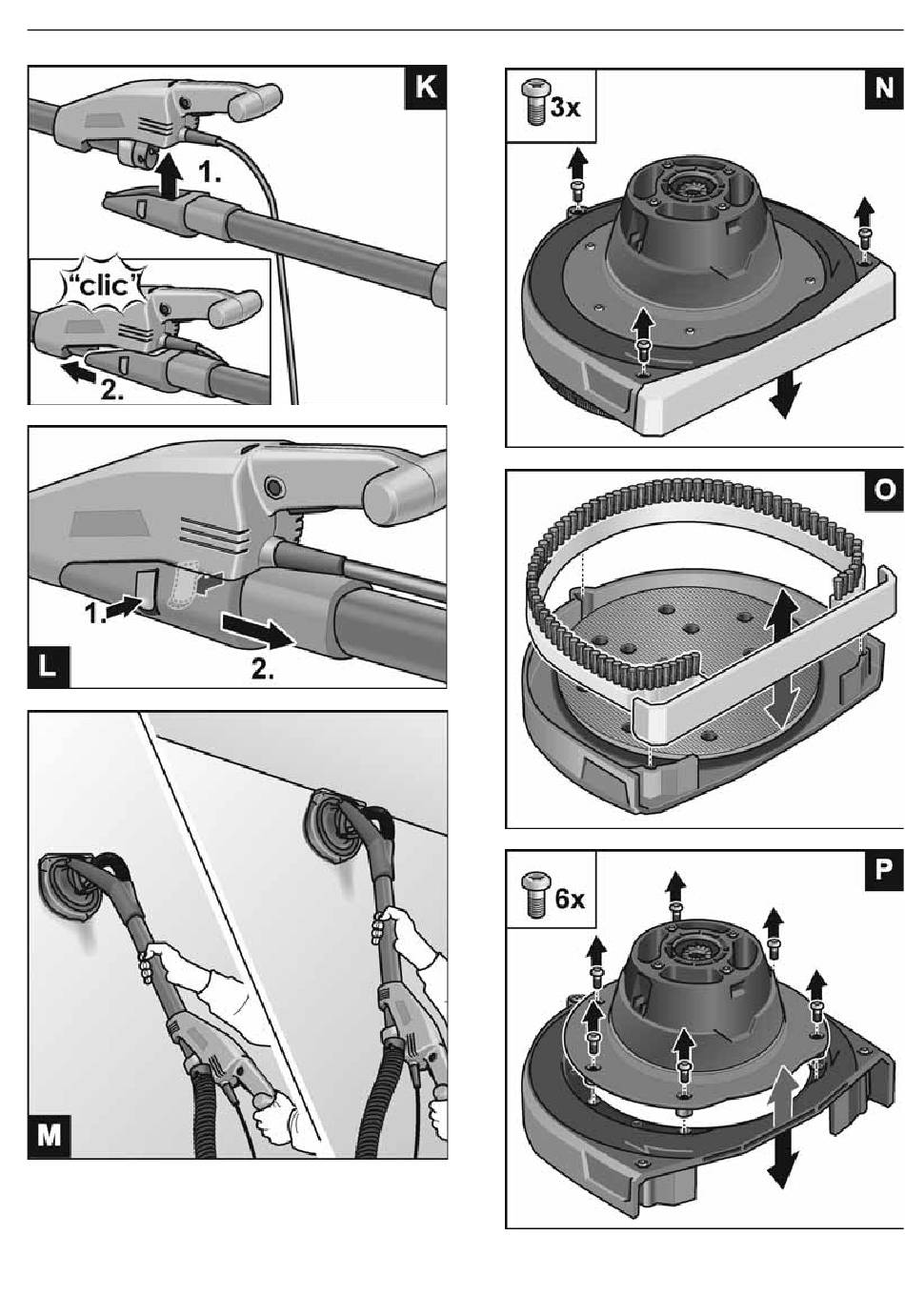 K

1.

"clic"

2.

1.

2.

L

M

3x

N

O

6x

P