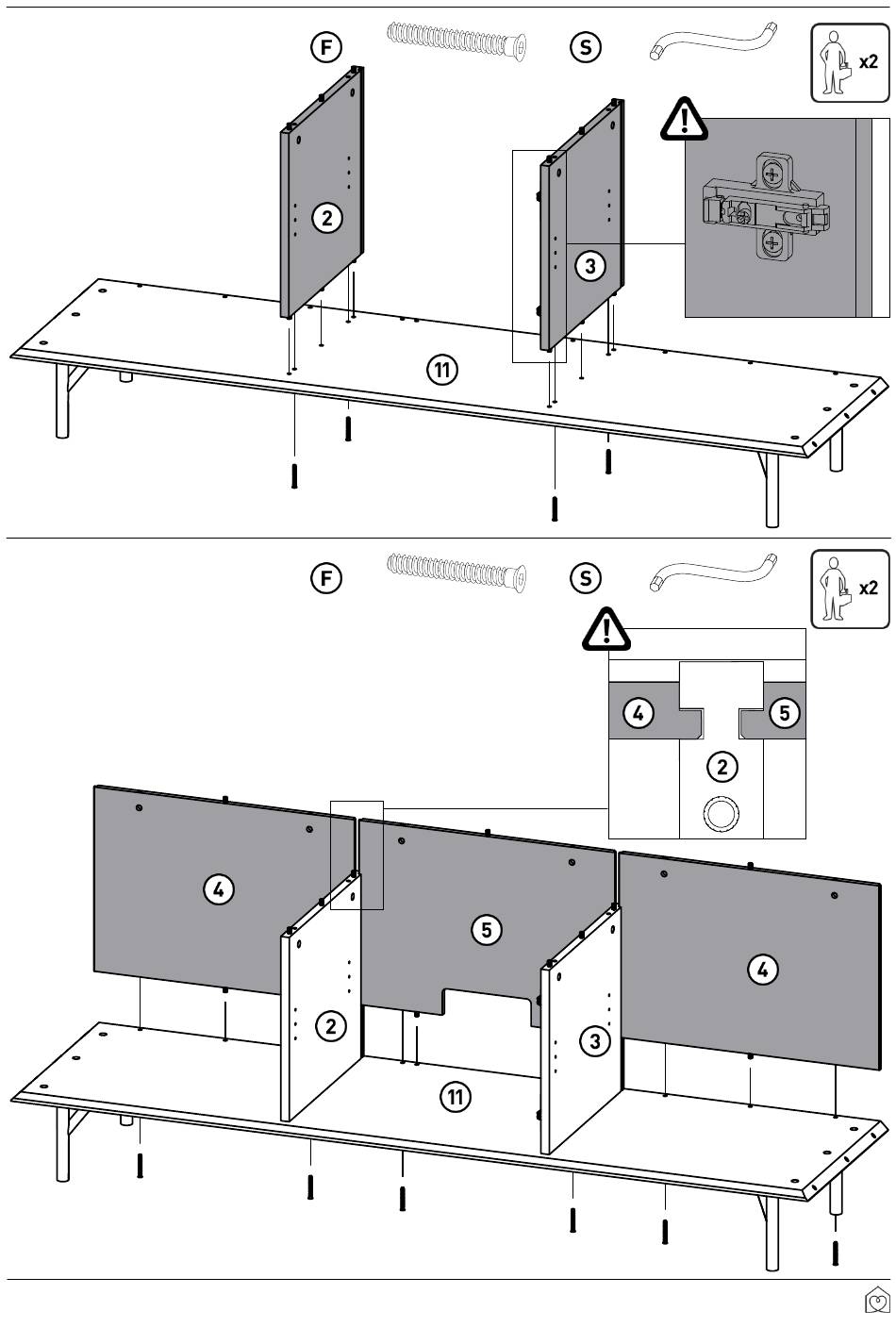 F

S

x2

2

3

11

F

S

x2

4

5

2

4

5

4

2

3

11