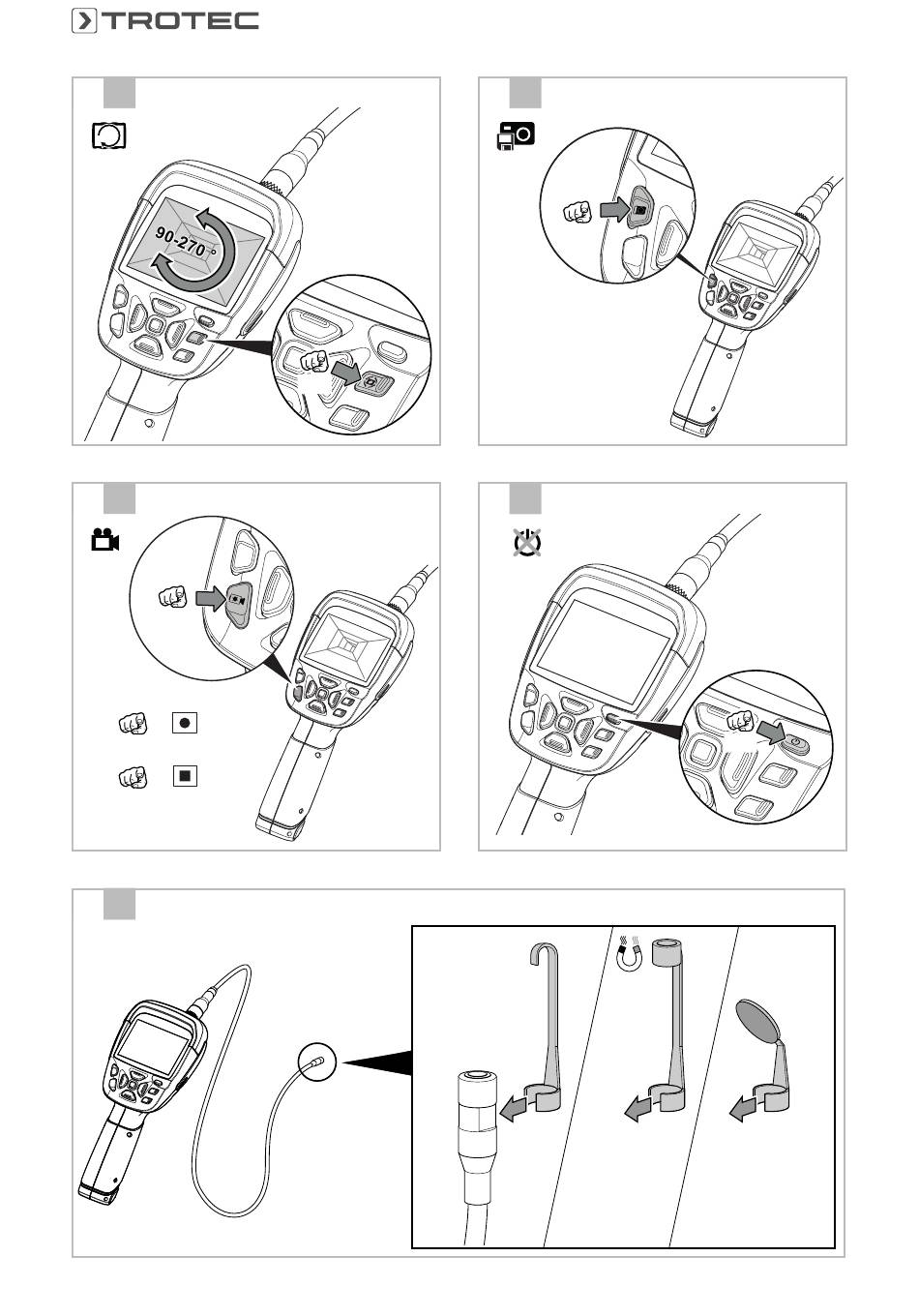 TROTEC

90-270 °