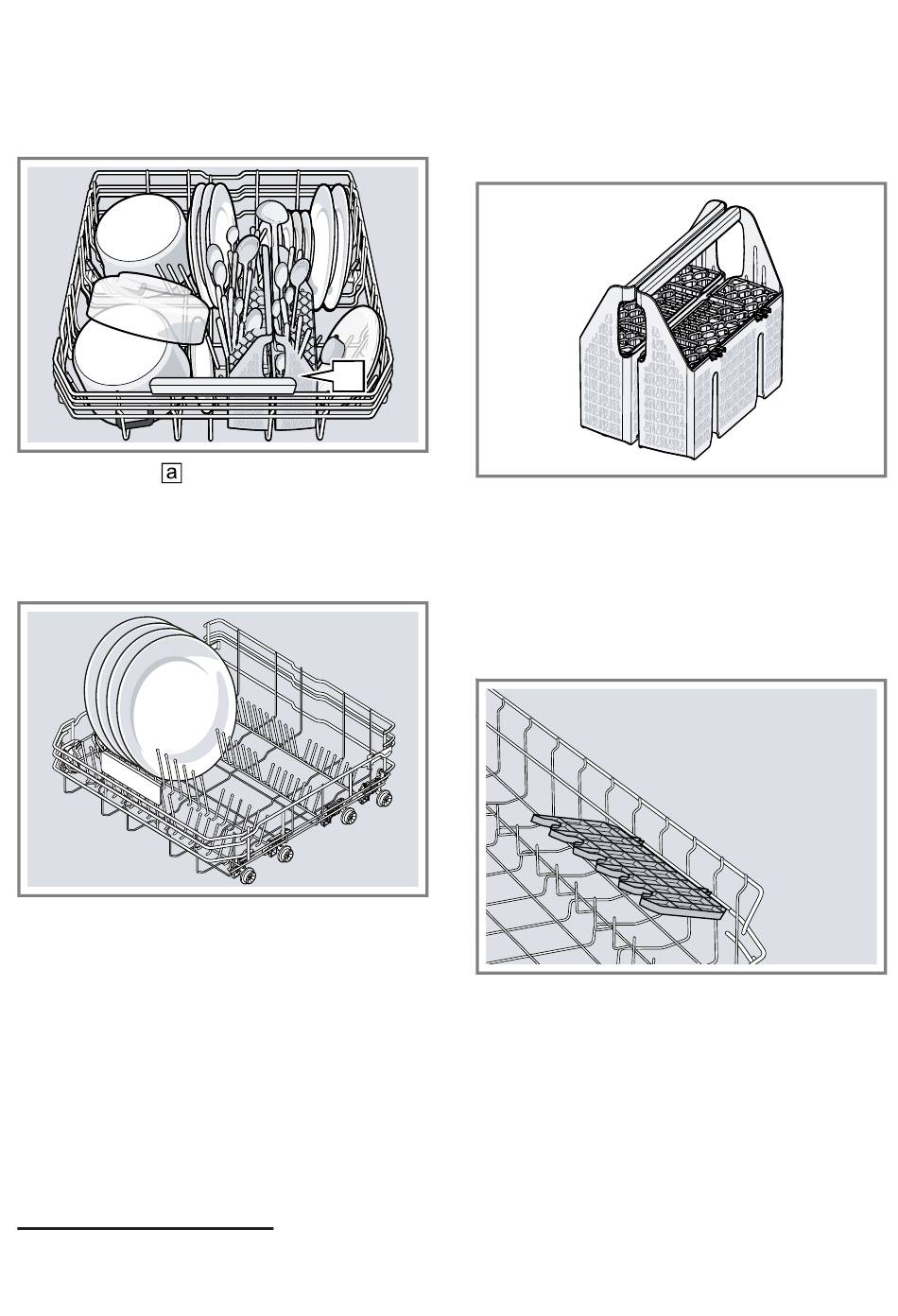 a