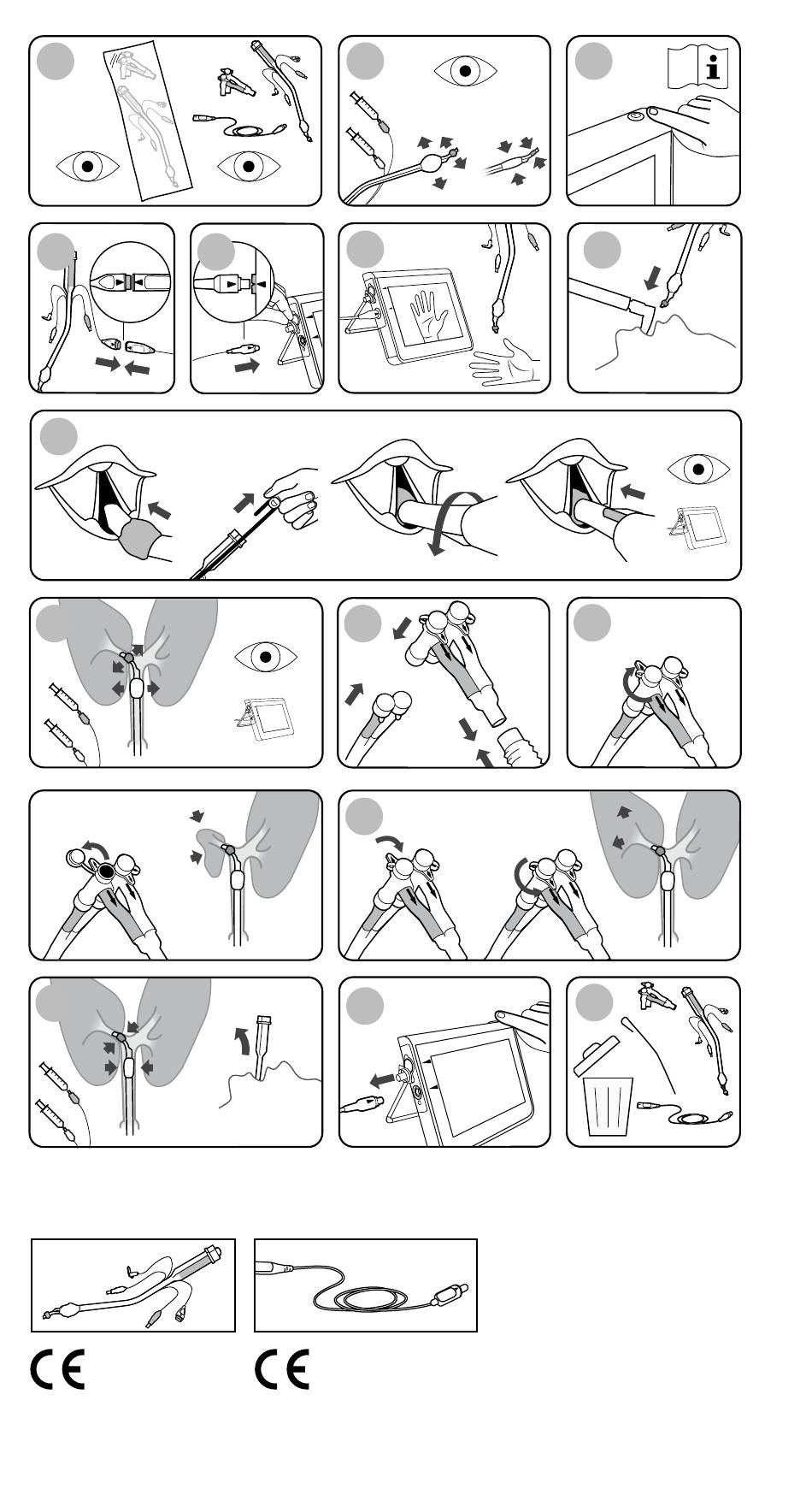 i

CE CE